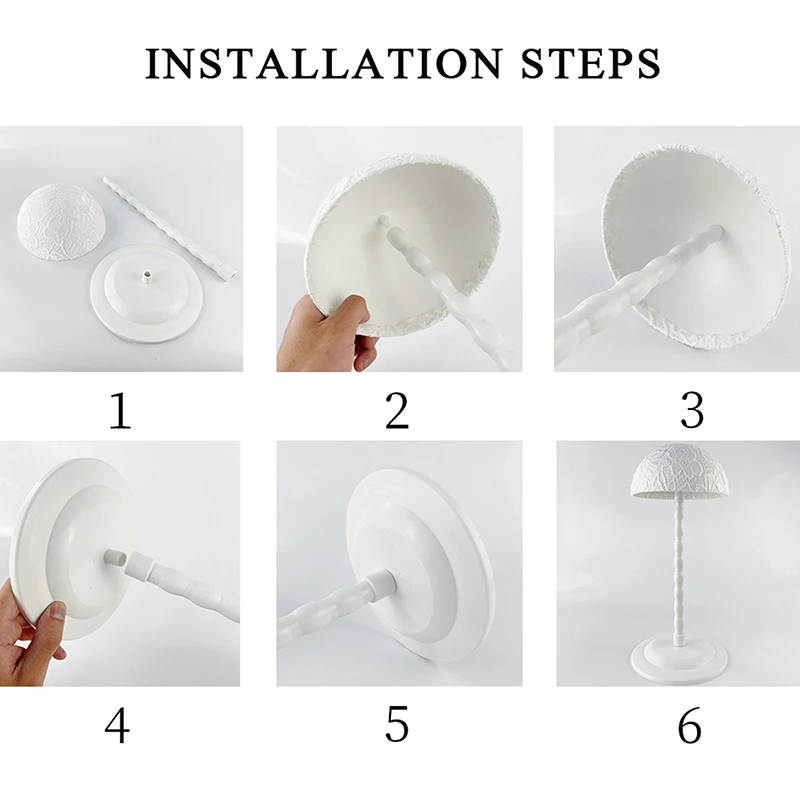 INSTALLATION STEPS

1

2

3

4

5

6