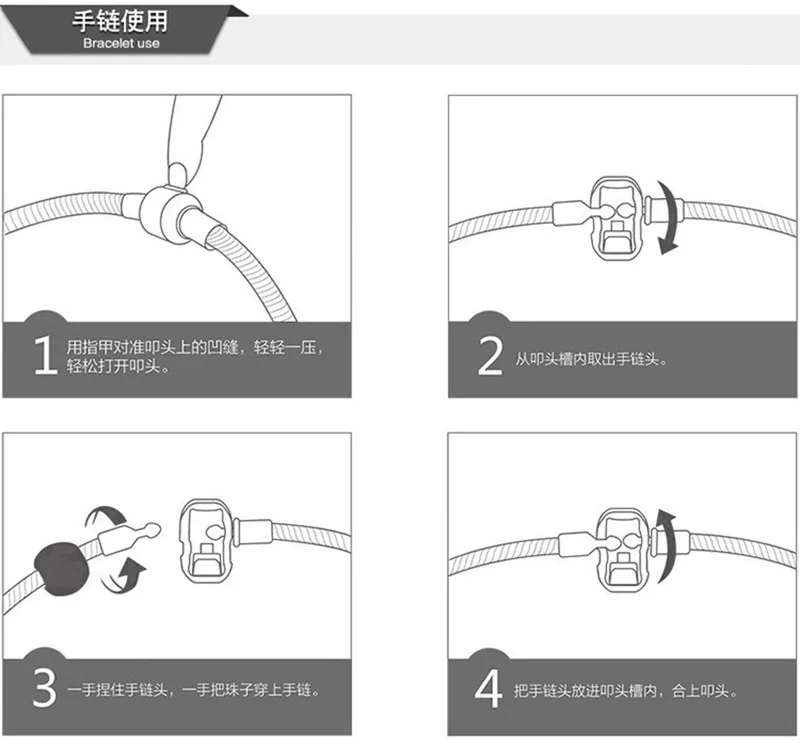 手链使用
Bracelet use

1 用指甲对准叩头上的凹缝，轻轻一压，轻松打开叩头。

2 从叩头槽内取出手链头。

3 一手捏住手链头，一手把珠子穿上手链。

4 把手链头放进叩头槽内，合上叩头。