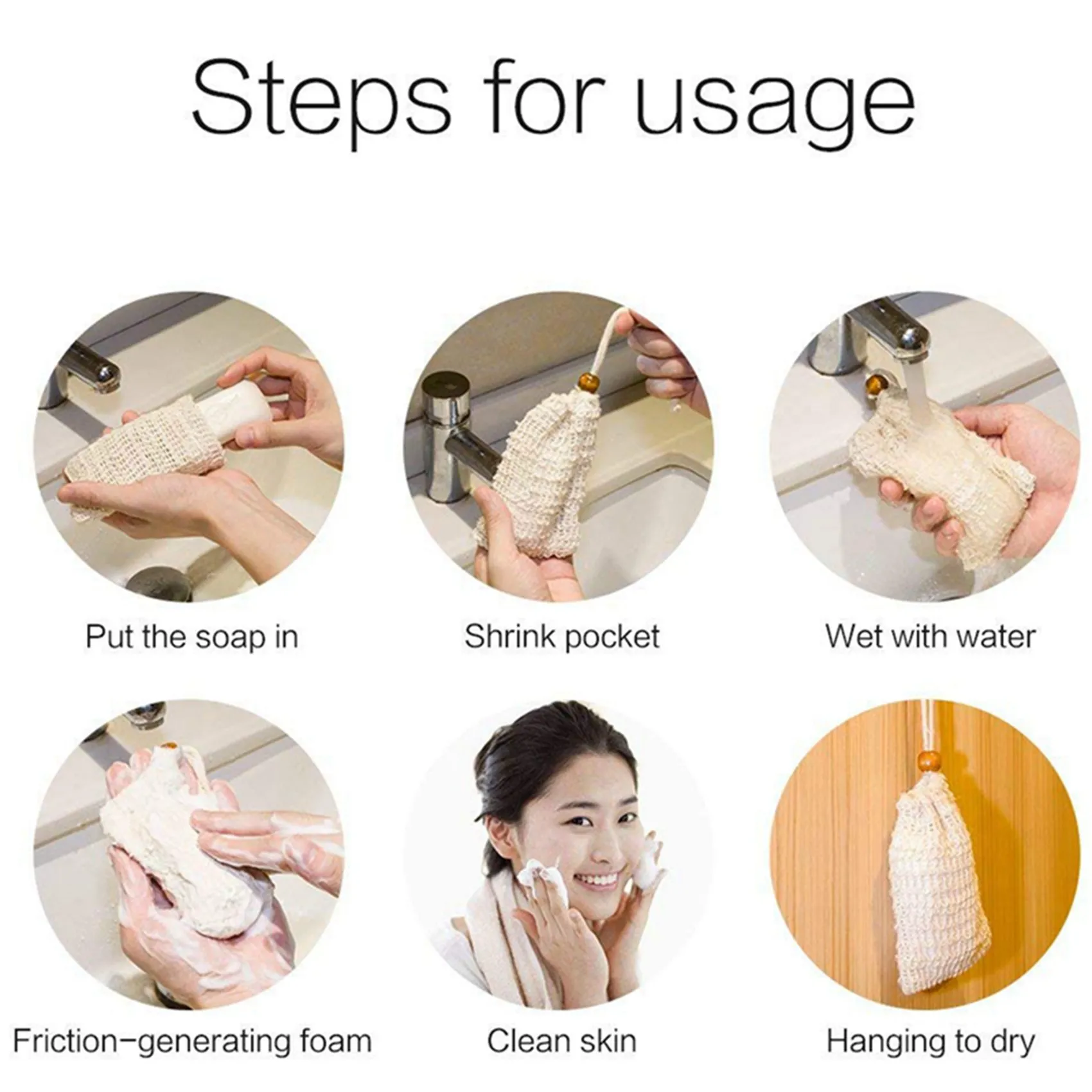 Steps for usage

Put the soap in

Shrink pocket

Wet with water

Friction-generating foam

Clean skin

Hanging to dry