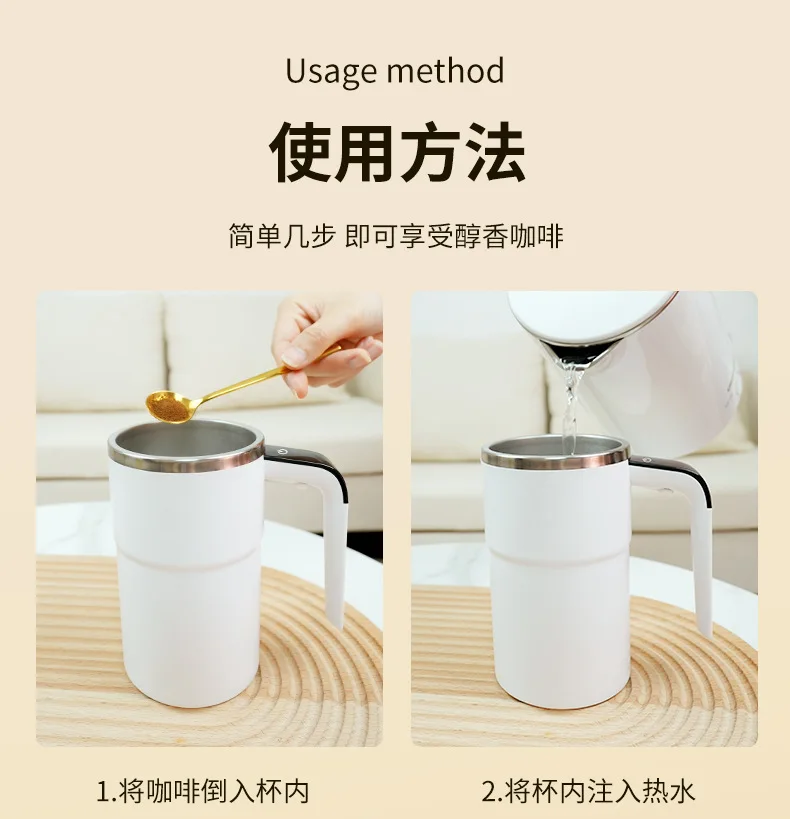 Usage method

使用方法

简单几步 即可享受醇香咖啡

1.将咖啡倒入杯内

2.将杯内注入热水