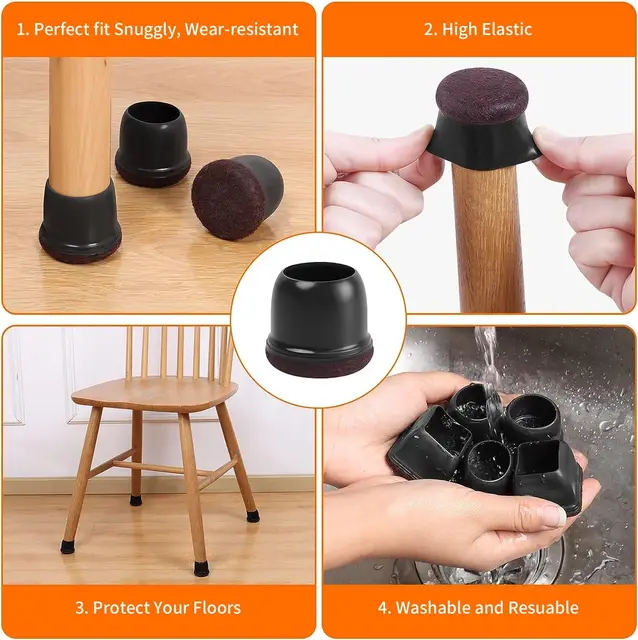 1. Perfect fit Snuggly, Wear-resistant

2. High Elastic

3. Protect Your Floors

4. Washable and Resuable