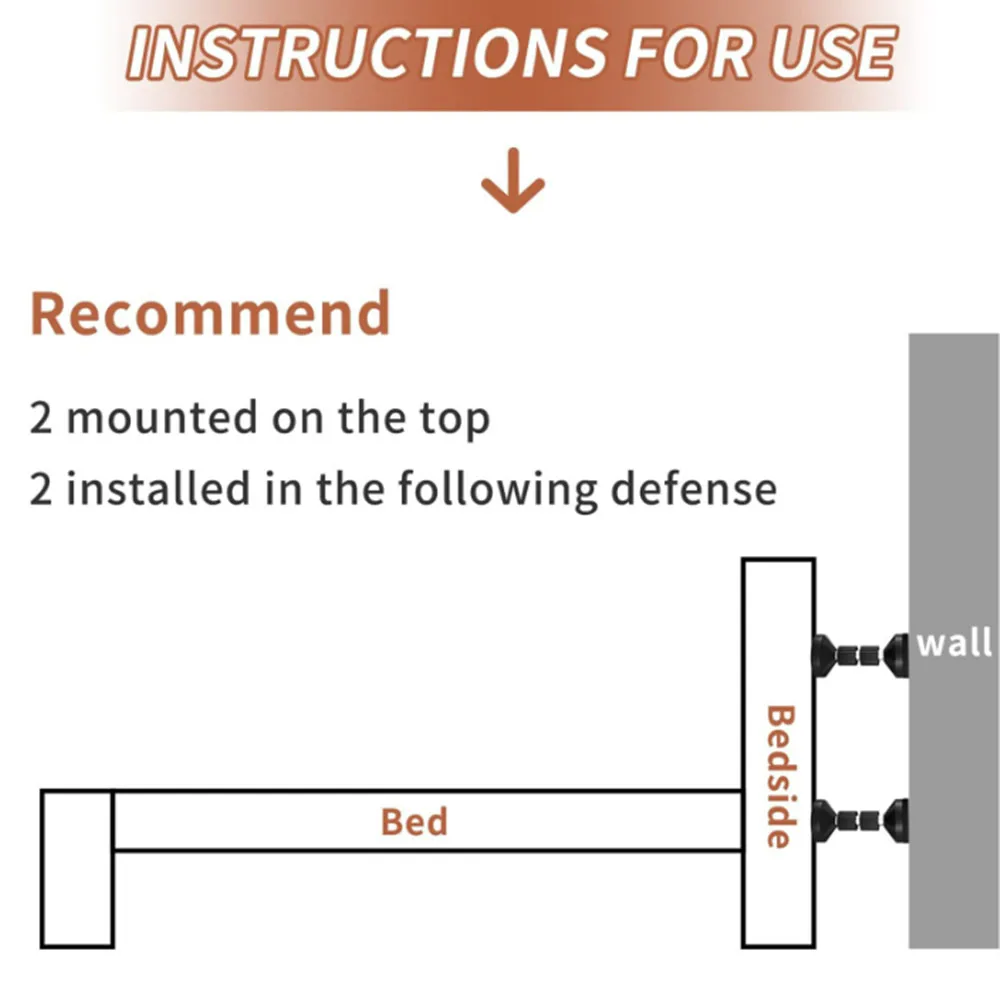 INSTRUCTIONS FOR USE

Recommend

2 mounted on the top
2 installed in the following defense

wall

Bedside

Bed