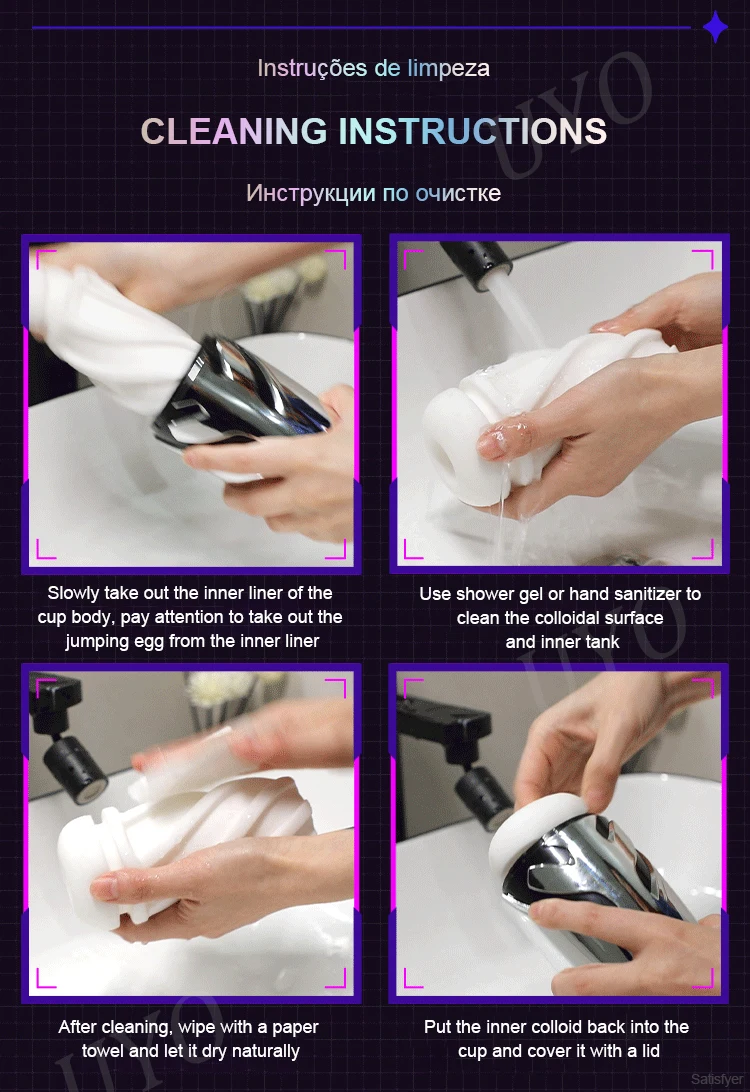 Instruções de limpeza

CLEANING INSTRUCTIONS

Инструкции по очистке

UYO

Slowly take out the inner liner of the cup body, pay attention to take out the jumping egg from the inner liner

Use shower gel or hand sanitizer to clean the colloidal surface and inner tank

UYO

After cleaning, wipe with a paper towel and let it dry naturally

Put the inner colloid back into the cup and cover it with a lid

UYO

Satisfyer