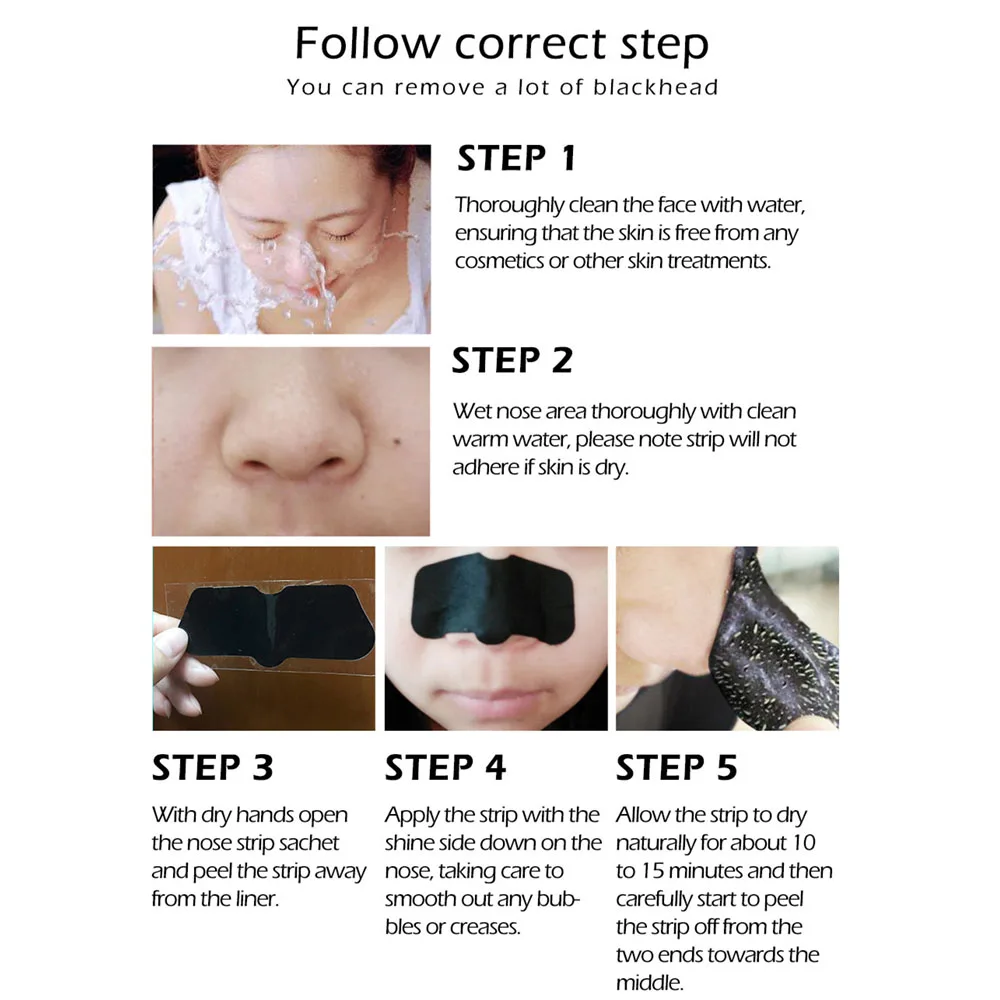 Follow correct step
You can remove a lot of blackhead

STEP 1
Thoroughly clean the face with water, ensuring that the skin is free from any cosmetics or other skin treatments.

STEP 2
Wet nose area thoroughly with clean warm water, please note strip will not adhere if skin is dry.

STEP 3
With dry hands open the nose strip sachet and peel the strip away from the liner.

STEP 4
Apply the strip with the shine side down on the nose, taking care to smooth out any bubbles or creases.

STEP 5
Allow the strip to dry naturally for about 10 to 15 minutes and then carefully start to peel the strip off from the two ends towards the middle.