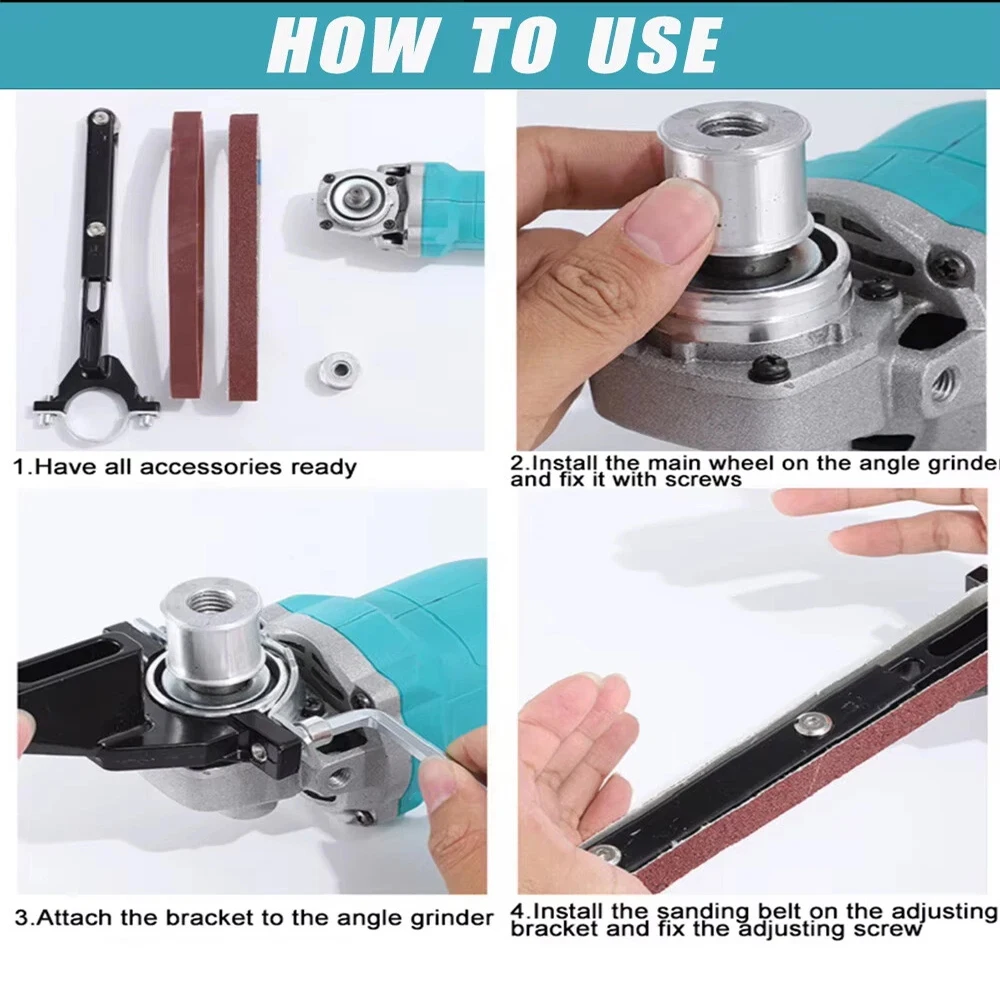 HOW TO USE

1.Have all accessories ready

2.Install the main wheel on the angle grinder and fix it with screws

3.Attach the bracket to the angle grinder

4.Install the sanding belt on the adjusting bracket and fix the adjusting screw