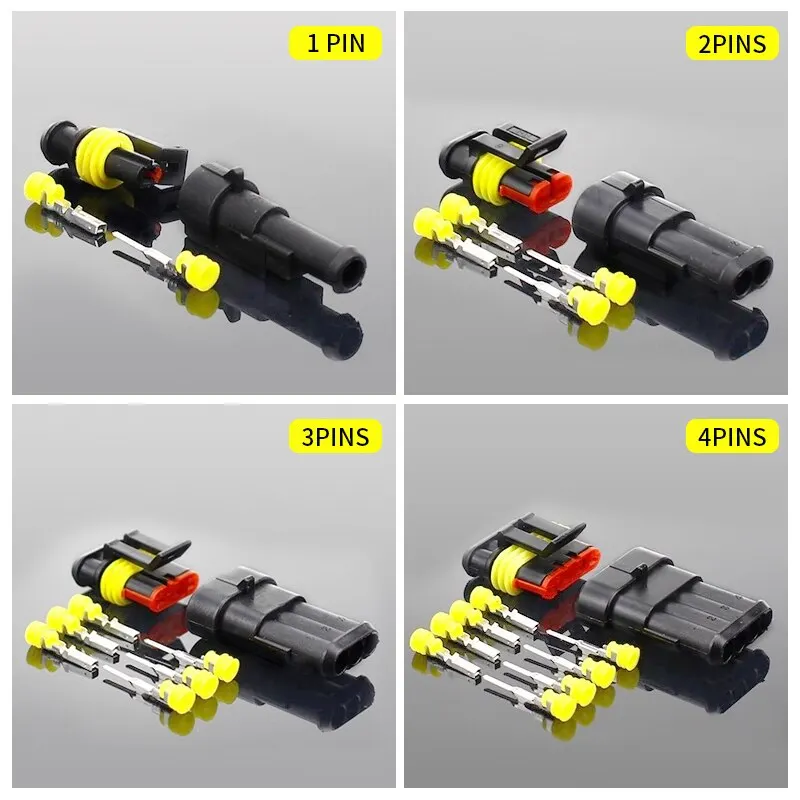 1 PIN

2PINS

3PINS

4PINS