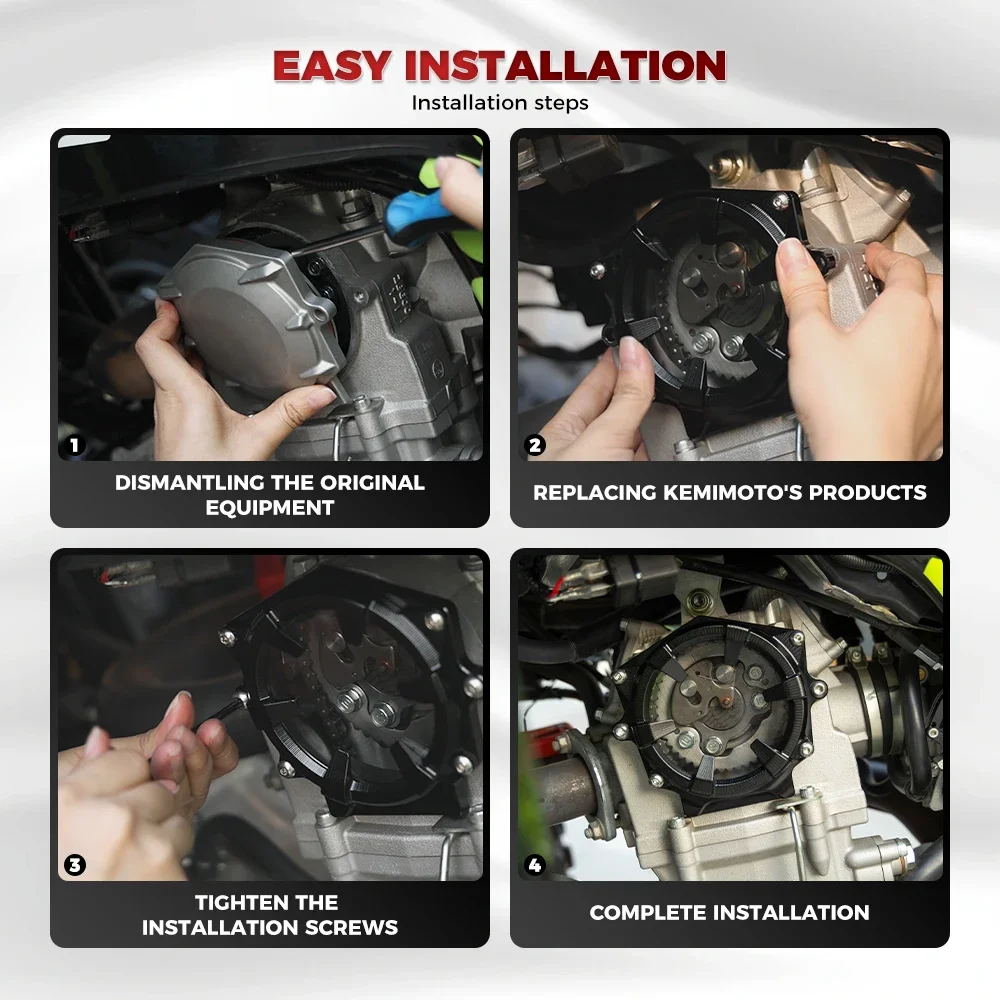 EASY INSTALLATION
Installation steps

1
DISMANTLING THE ORIGINAL EQUIPMENT

2
REPLACING KEMIMOTO'S PRODUCTS

3
TIGHTEN THE INSTALLATION SCREWS

4
COMPLETE INSTALLATION