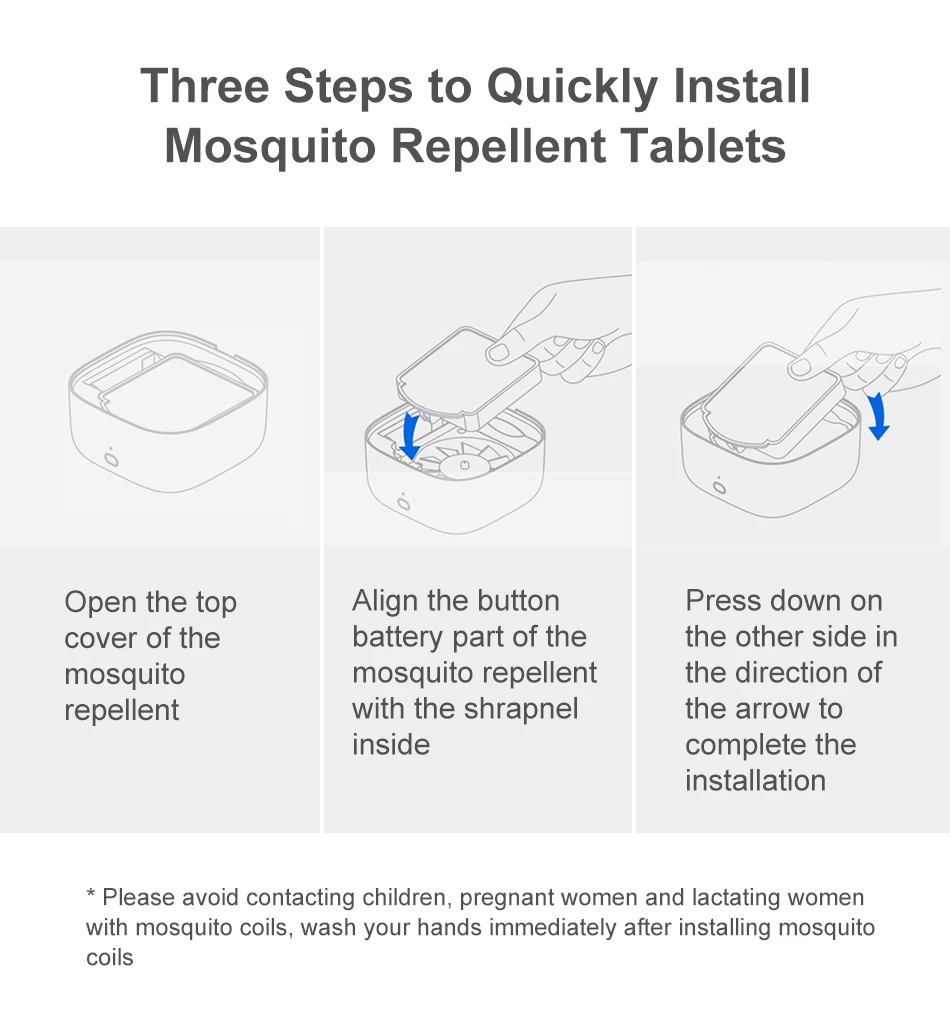 Three Steps to Quickly Install Mosquito Repellent Tablets

Open the top cover of the mosquito repellent

Align the button battery part of the mosquito repellent with the shrapnel inside

Press down on the other side in the direction of the arrow to complete the installation

* Please avoid contacting children, pregnant women and lactating women with mosquito coils, wash your hands immediately after installing mosquito coils