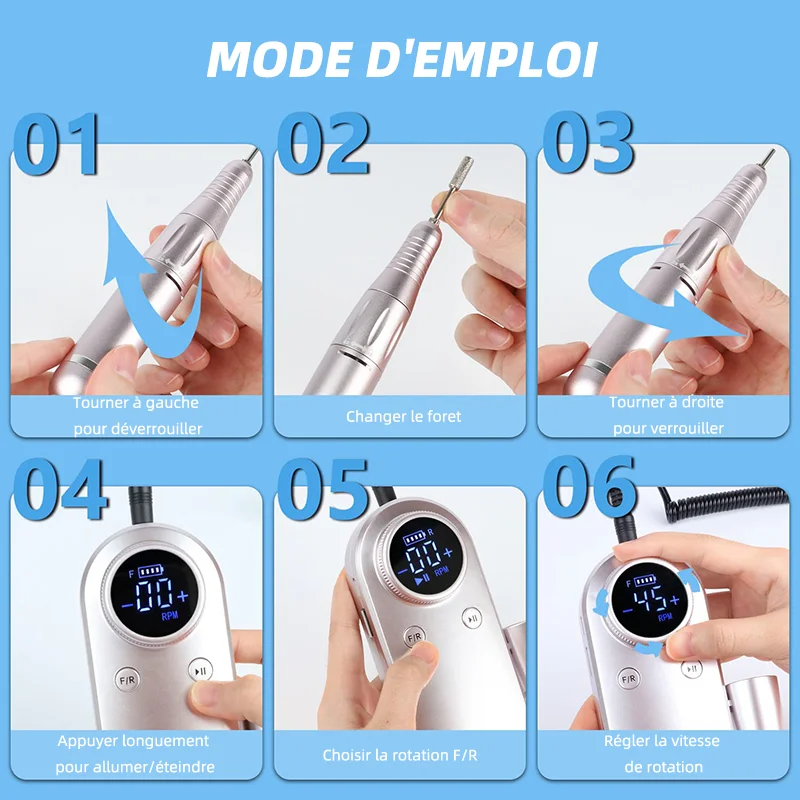 MODE D'EMPLOI

01

Tourner à gauche pour déverrouiller

02

Changer le foret

03

Tourner à droite pour verrouiller

04

F
-00+
RPM
F/R

Appuyer longuement pour allumer/éteindre

05

R
-00+
RPM
F/R

Choisir la rotation F/R

06

F
-45+
RPM
F/R

Régler la vitesse de rotation