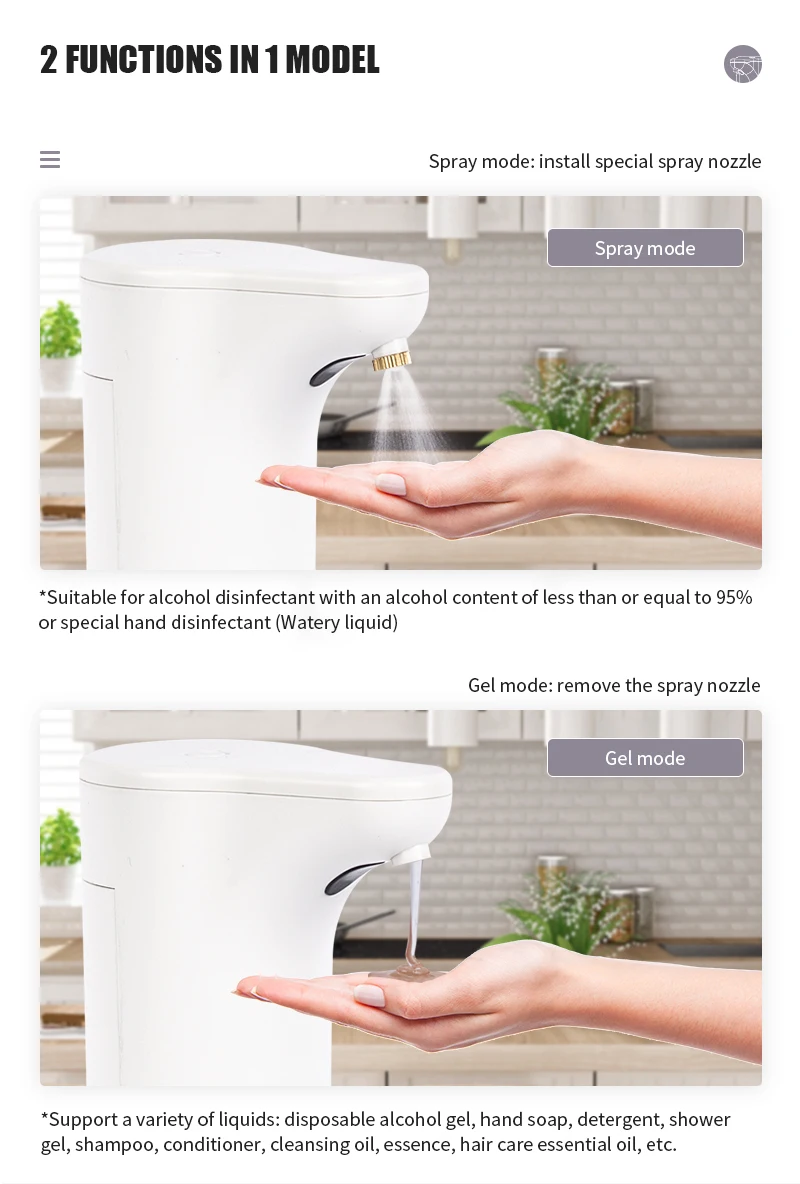 2 FUNCTIONS IN 1 MODEL

Spray mode: install special spray nozzle

Spray mode

*Suitable for alcohol disinfectant with an alcohol content of less than or equal to 95% or special hand disinfectant (Watery liquid)

Gel mode: remove the spray nozzle

Gel mode

*Support a variety of liquids: disposable alcohol gel, hand soap, detergent, shower gel, shampoo, conditioner, cleansing oil, essence, hair care essential oil, etc.