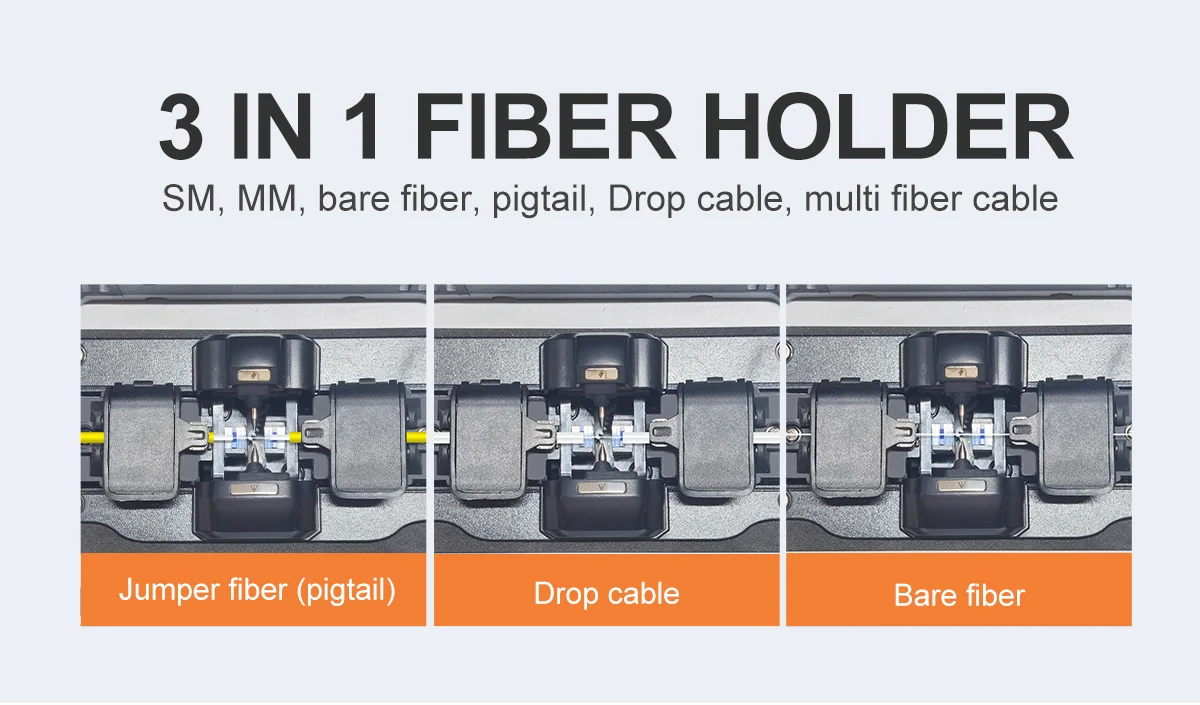 3 IN 1 FIBER HOLDER

SM, MM, bare fiber, pigtail, Drop cable, multi fiber cable

Jumper fiber (pigtail)

Drop cable

Bare fiber