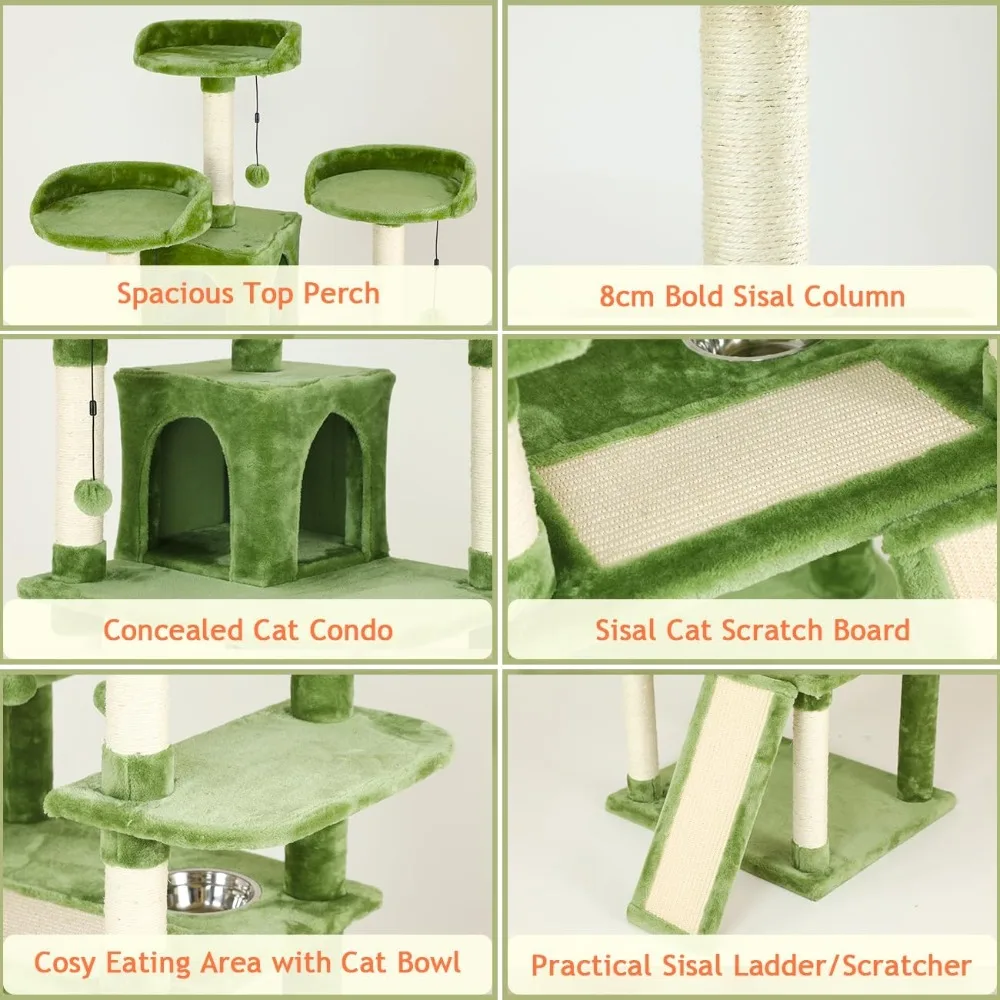 Spacious Top Perch

8cm Bold Sisal Column

Concealed Cat Condo

Sisal Cat Scratch Board

Cosy Eating Area with Cat Bowl

Practical Sisal Ladder/Scratcher