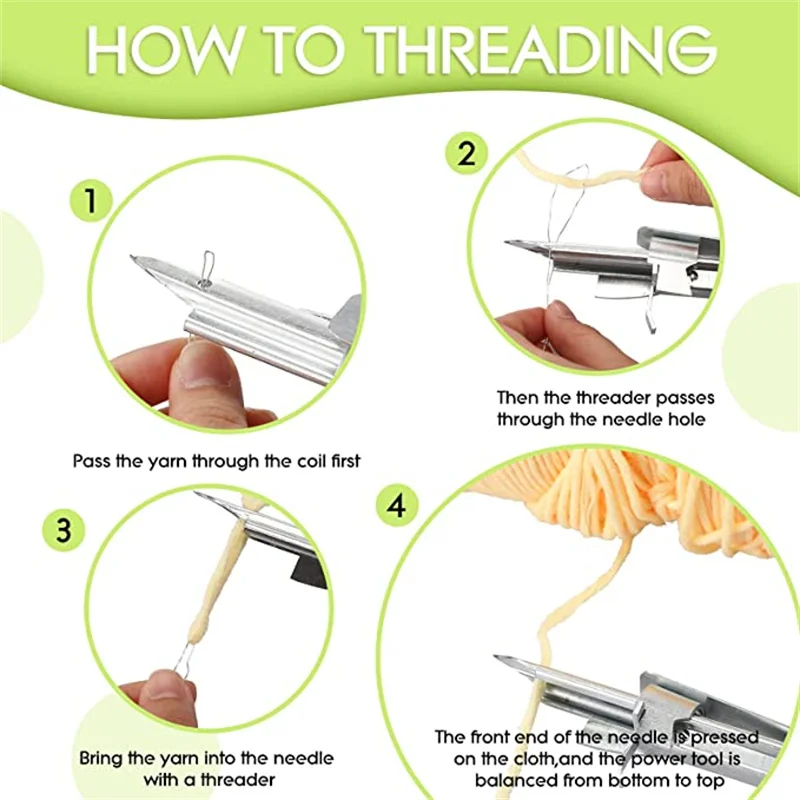 HOW TO THREADING

1

Pass the yarn through the coil first

2

Then the threader passes through the needle hole

3

Bring the yarn into the needle with a threader

4

The front end of the needle is pressed on the cloth,and the power tool is balanced from bottom to top