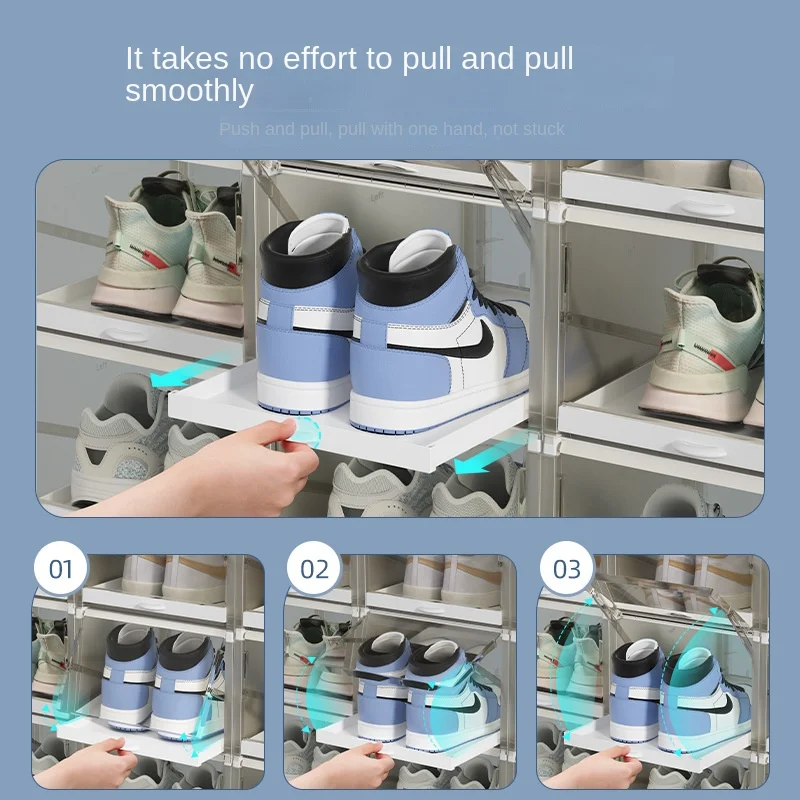 It takes no effort to pull and pull smoothly

Push and pull, pull with one hand, not stuck

01

02

03