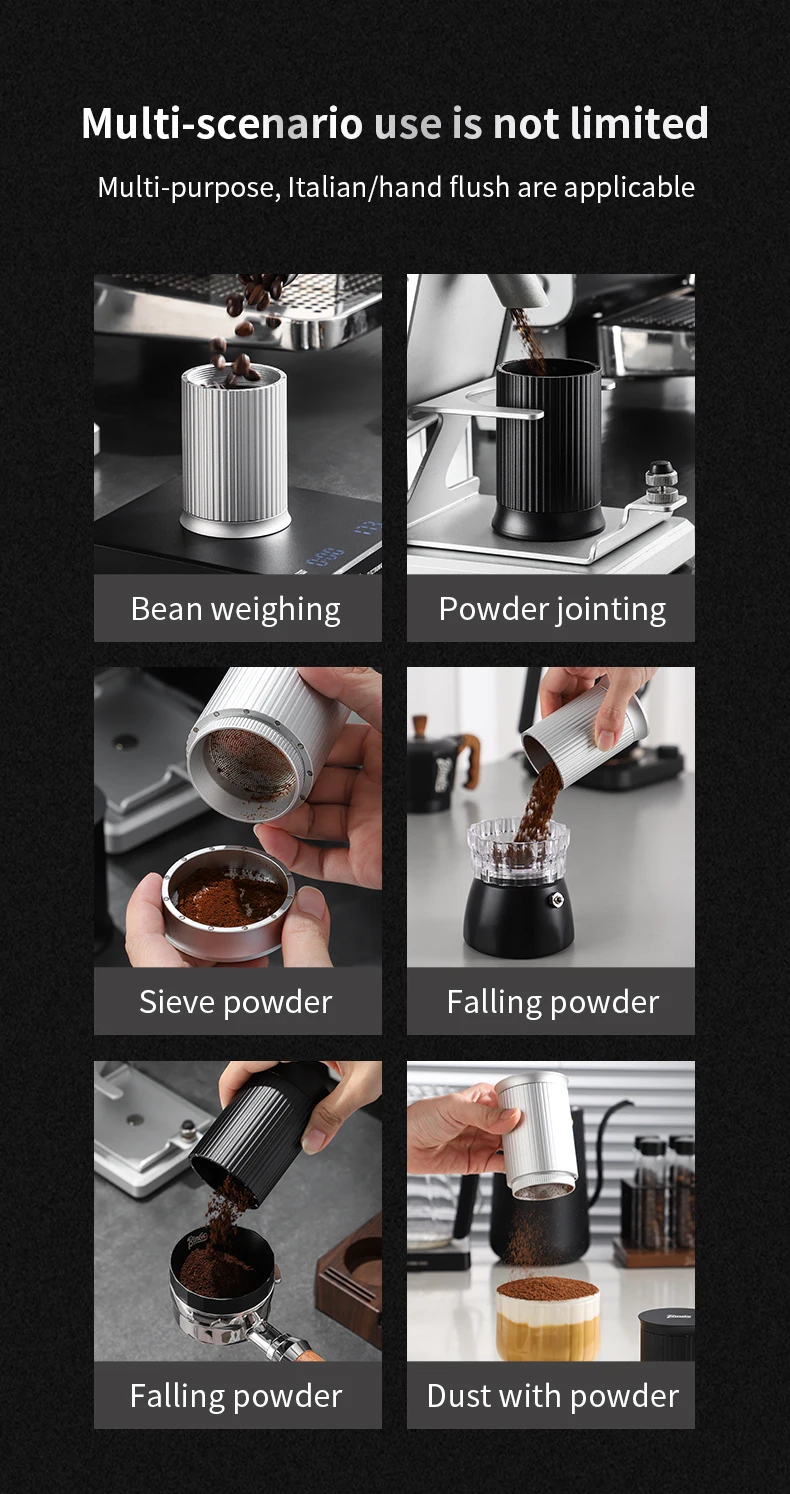 Multi-scenario use is not limited

Multi-purpose, Italian/hand flush are applicable

Bean weighing

Powder jointing

Sieve powder

Falling powder

Falling powder

Dust with powder