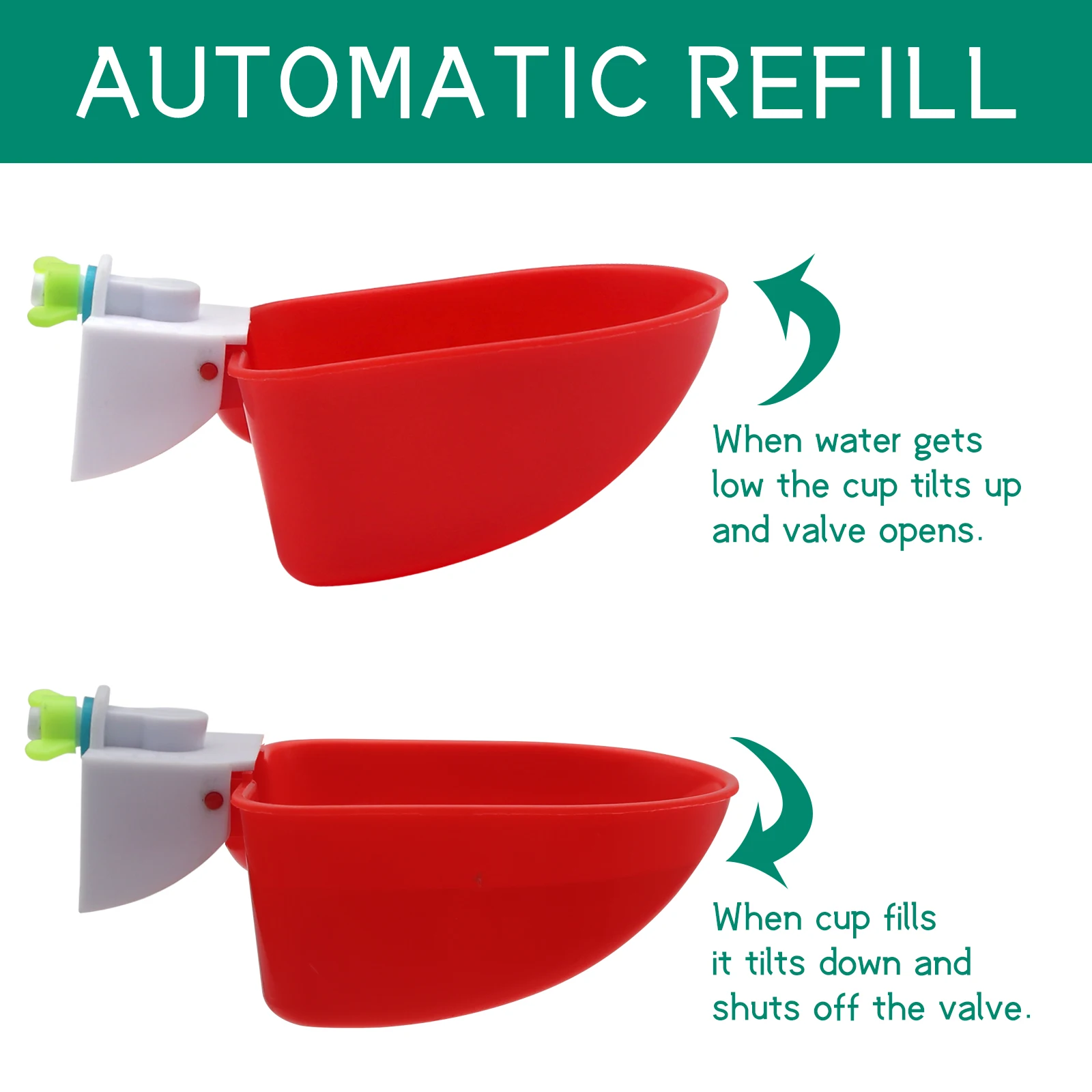 AUTOMATIC REFILL

When water gets low the cup tilts up and valve opens.

When cup fills it tilts down and shuts off the valve.