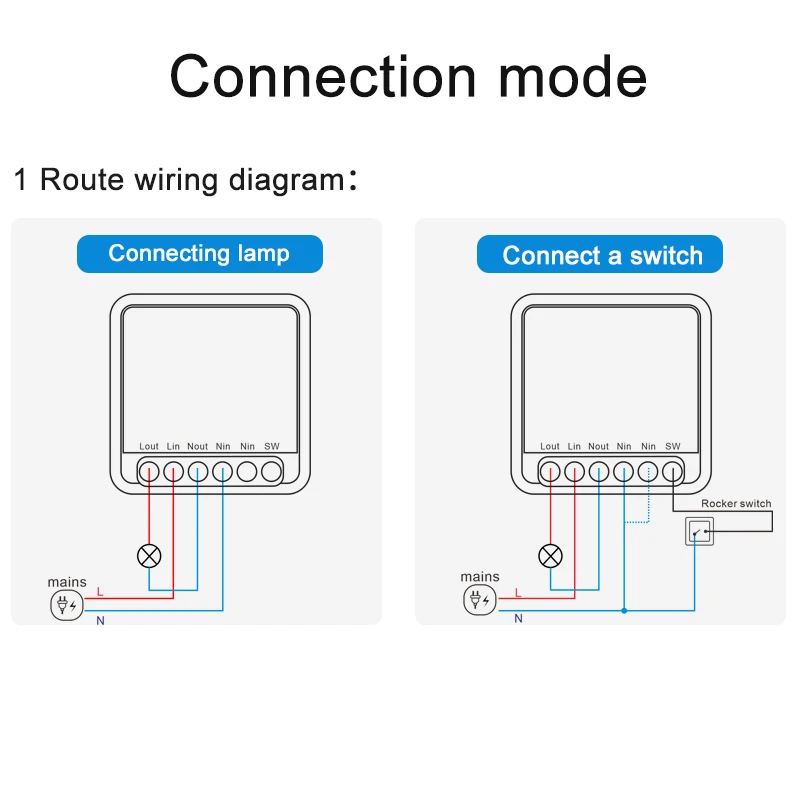 Connection mode

1 Route wiring diagram：

Connecting lamp

Lout Lin Nout Nin Nin SW

mains

L

N

Connect a switch

Lout Lin Nout Nin Nin SW

Rocker switch

mains

L

N