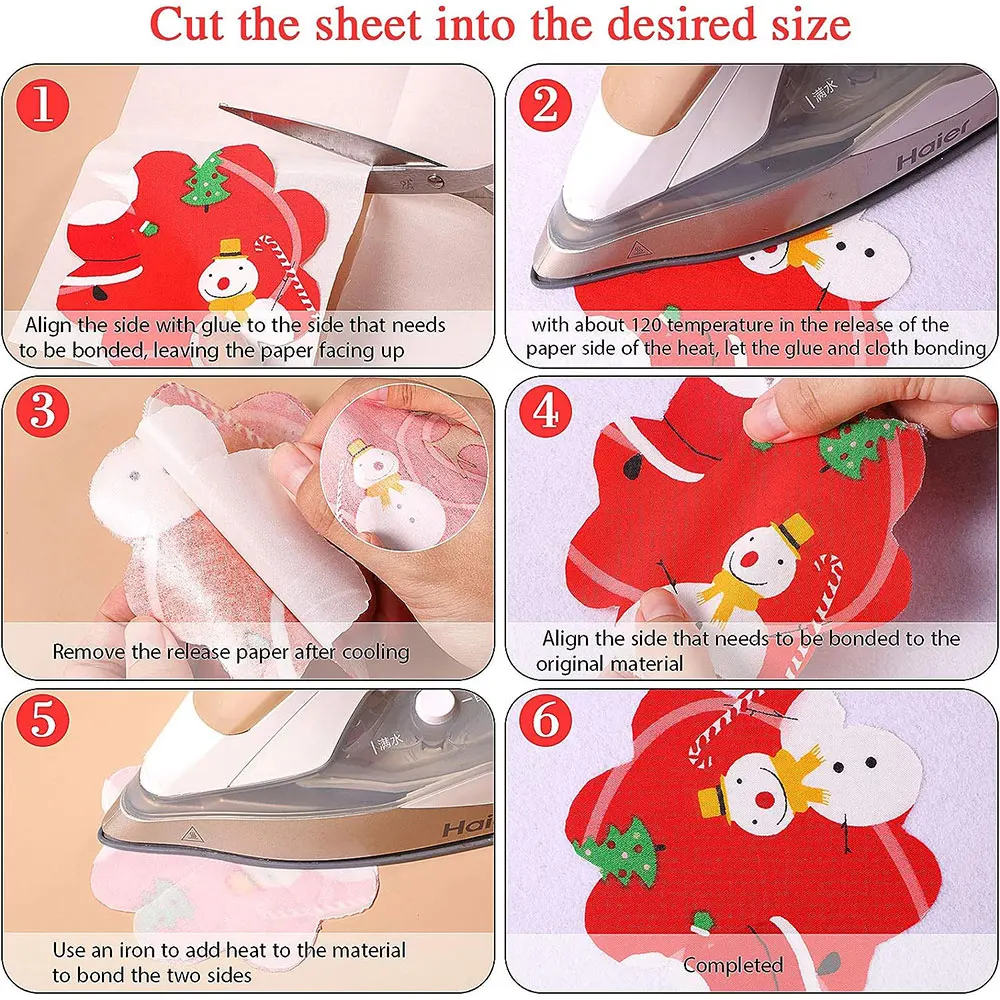 Cut the sheet into the desired size

1
Align the side with glue to the side that needs to be bonded, leaving the paper facing up

2
满水
Haier
with about 120 temperature in the release of the paper side of the heat, let the glue and cloth bonding

3
Remove the release paper after cooling

4
Align the side that needs to be bonded to the original material

5
满水
Haier
Use an iron to add heat to the material to bond the two sides

6
Completed