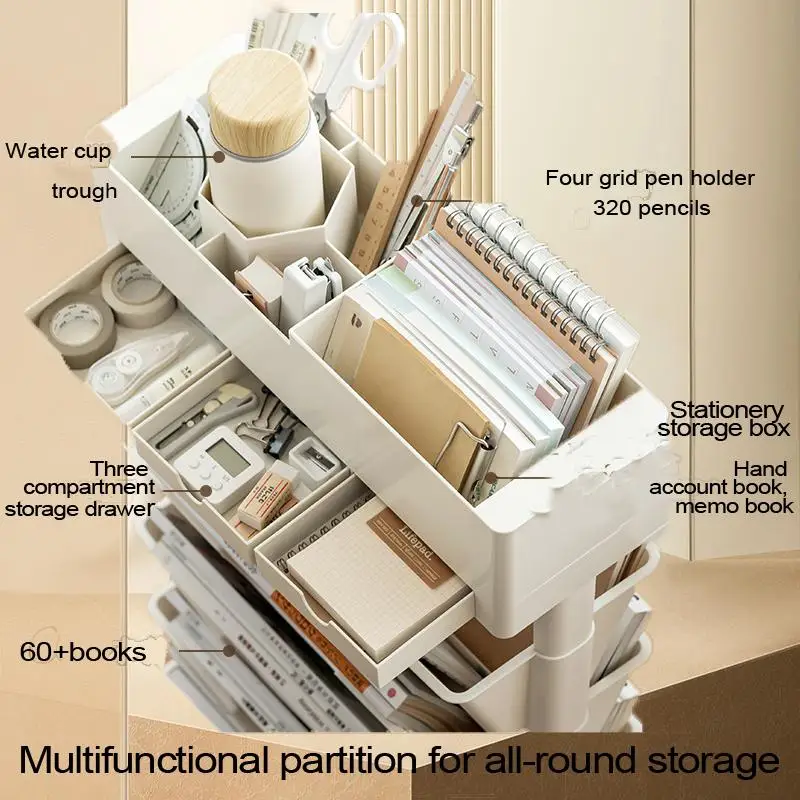 Water cup

trough

Four grid pen holder
320 pencils

Stationery storage box

Hand account book, memo book

Three compartment storage drawer

60+books

Multifunctional partition for all-round storage