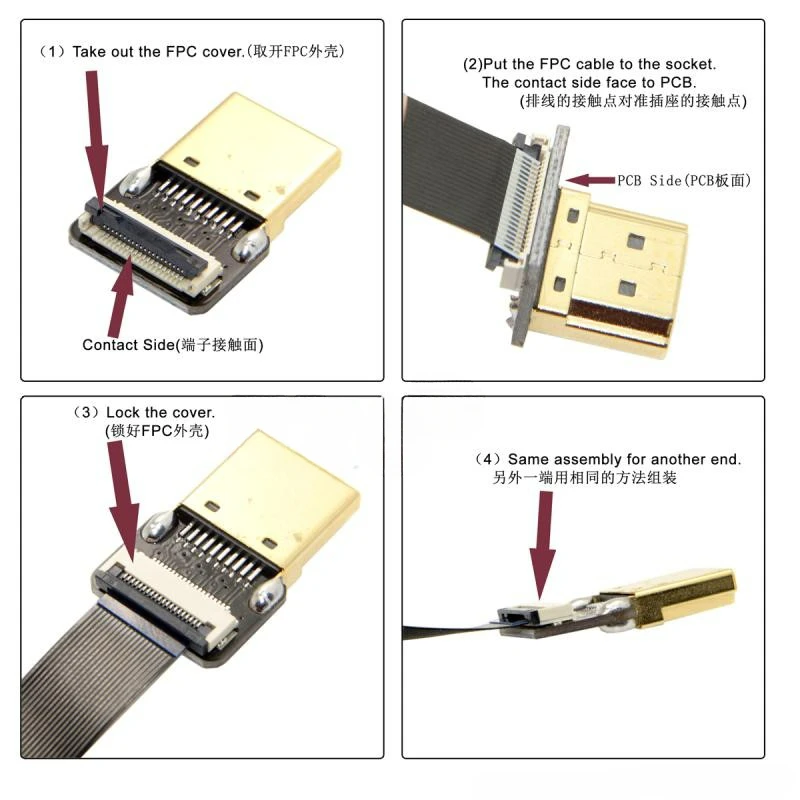 （1）Take out the FPC cover.(取开FPC外壳)

Contact Side(端子接触面)

(2)Put the FPC cable to the socket.
The contact side face to PCB.
(排线的接触点对准插座的接触点)

PCB Side(PCB板面)

（3）Lock the cover.
(锁好FPC外壳)

（4）Same assembly for another end.
另外一端用相同的方法组装