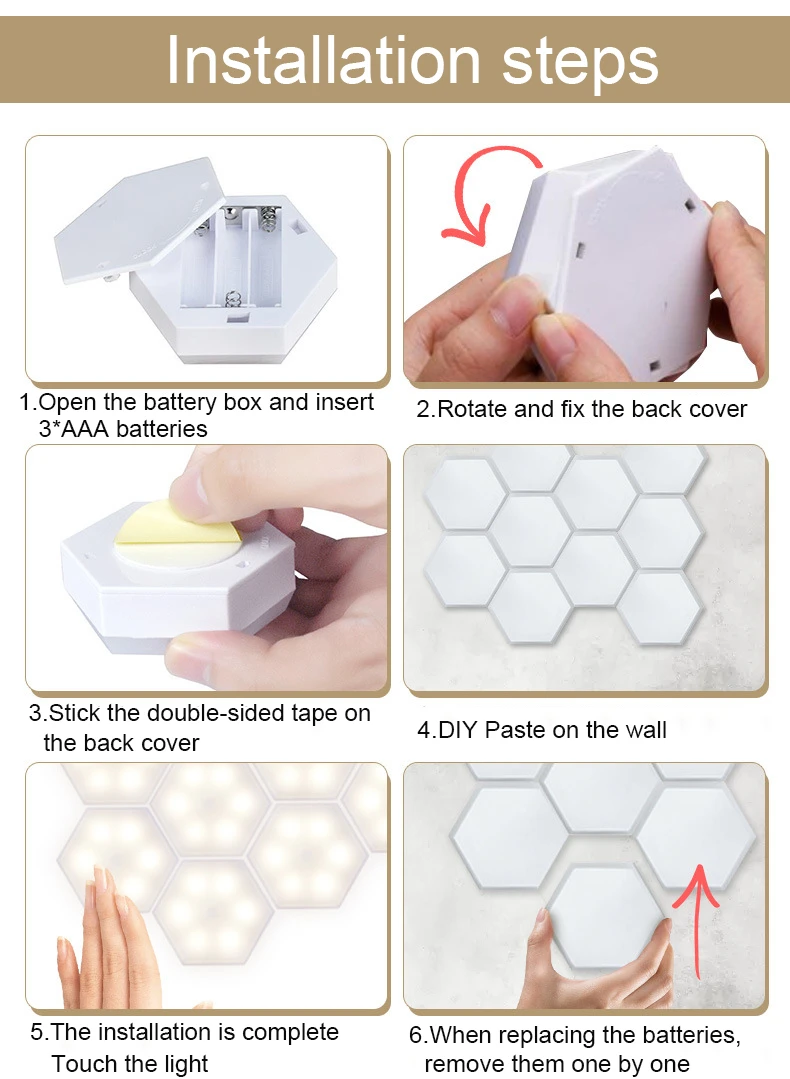 Installation steps

1.Open the battery box and insert 3*AAA batteries

2.Rotate and fix the back cover

3.Stick the double-sided tape on the back cover

4.DIY Paste on the wall

5.The installation is complete Touch the light

6.When replacing the batteries, remove them one by one