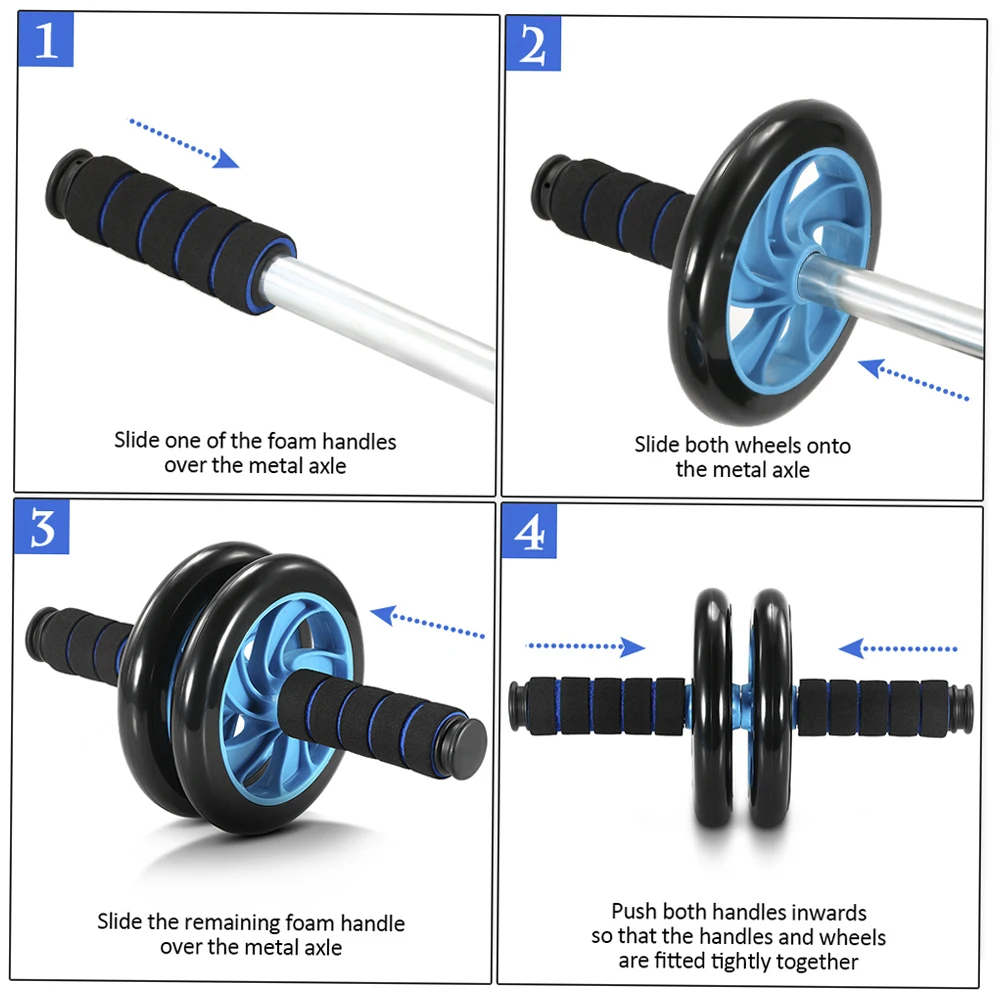 1

Slide one of the foam handles over the metal axle

2

Slide both wheels onto the metal axle

3

Slide the remaining foam handle over the metal axle

4

Push both handles inwards so that the handles and wheels are fitted tightly together