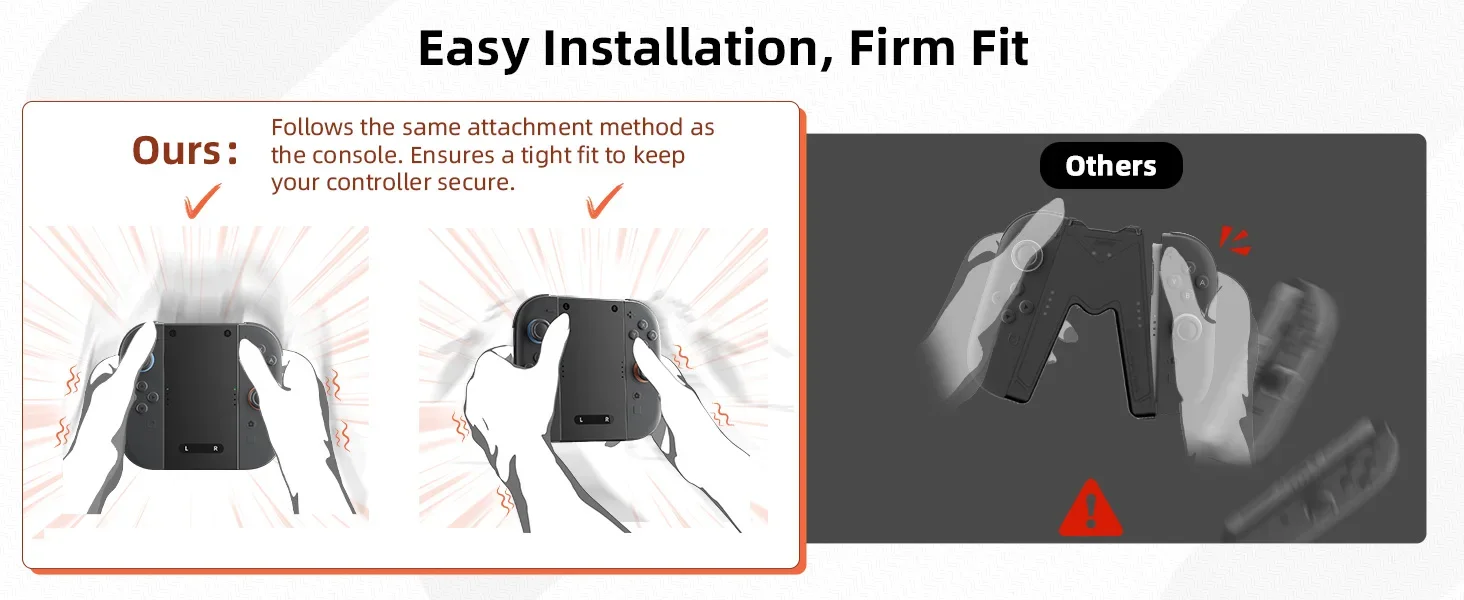 Easy Installation, Firm Fit

Ours：

Follows the same attachment method as the console. Ensures a tight fit to keep your controller secure.

L R

L R

Others