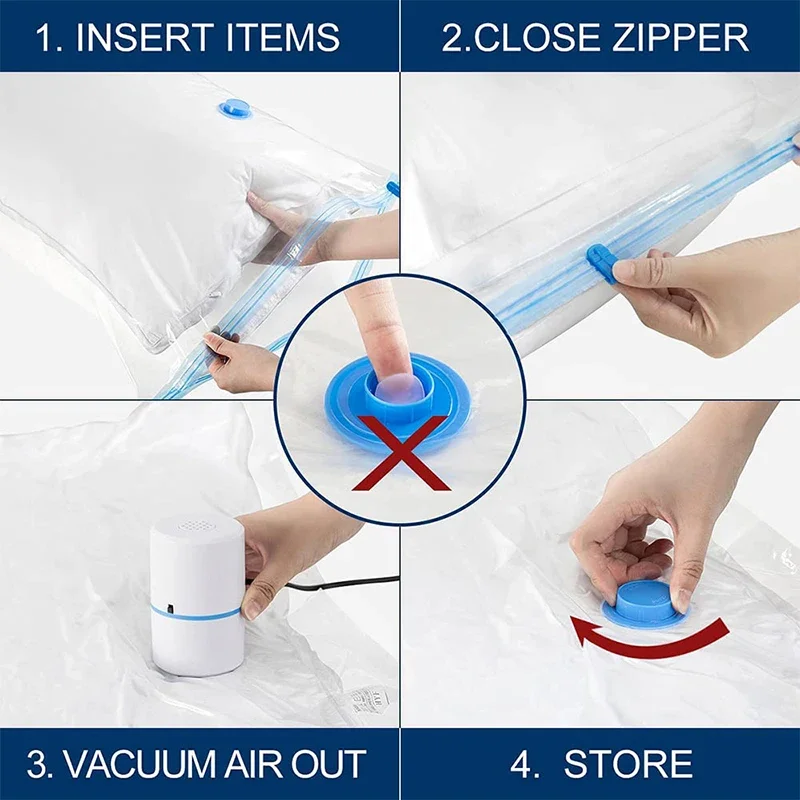 1. INSERT ITEMS

2.CLOSE ZIPPER

3. VACUUM AIR OUT

4. STORE