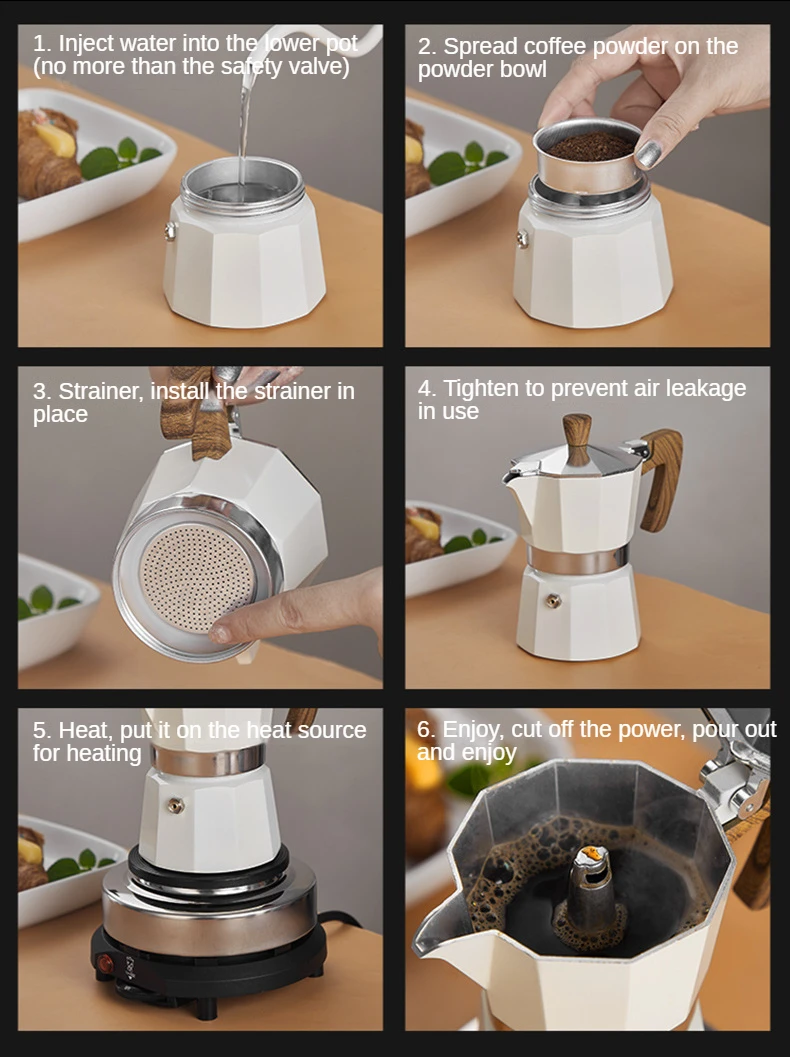 1. Inject water into the lower pot (no more than the safety valve)

2. Spread coffee powder on the powder bowl

3. Strainer, install the strainer in place

4. Tighten to prevent air leakage in use

5. Heat, put it on the heat source for heating

6. Enjoy, cut off the power, pour out and enjoy