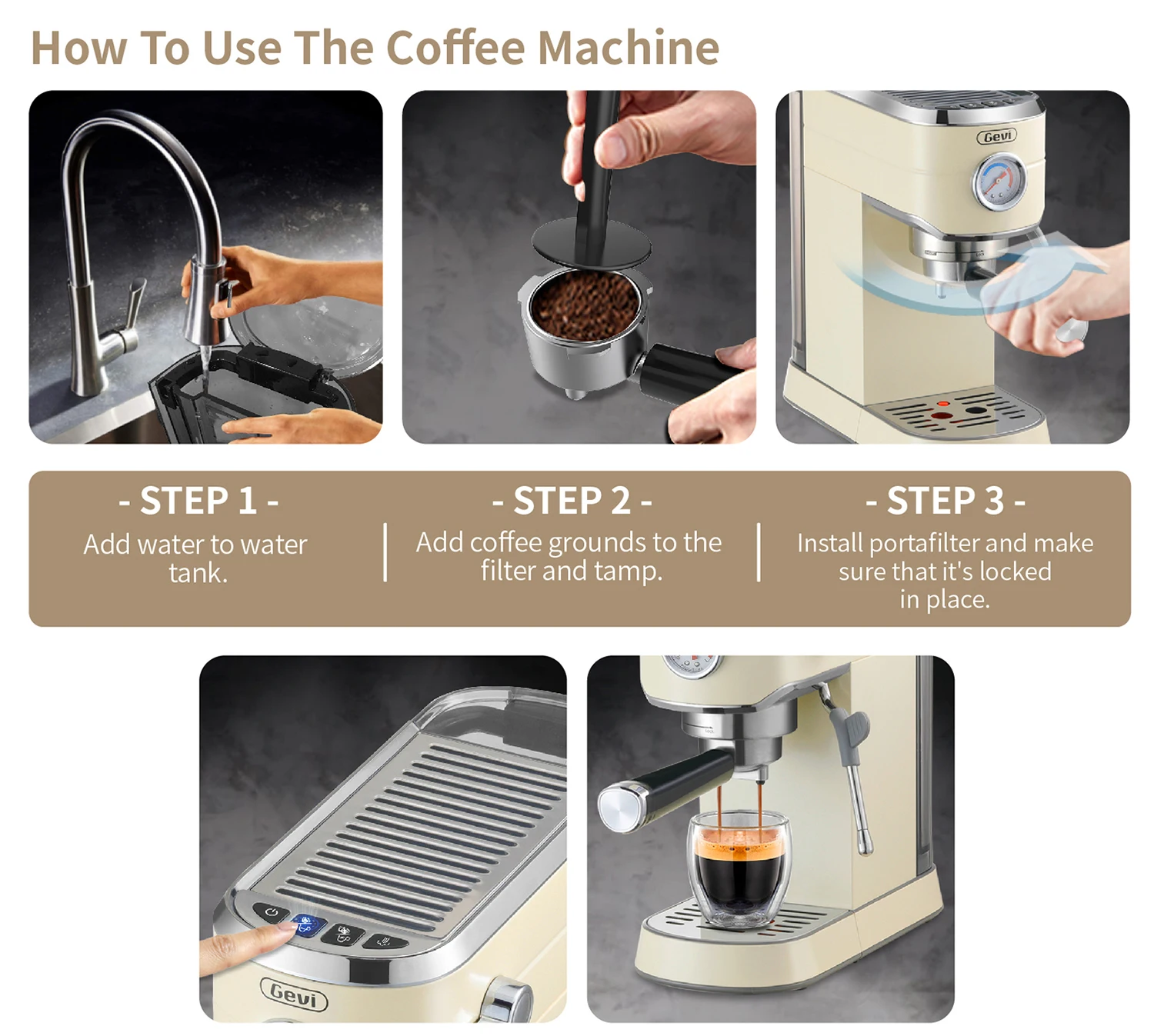 How To Use The Coffee Machine

Gevi

- STEP 1 -
Add water to water tank.

- STEP 2 -
Add coffee grounds to the filter and tamp.

- STEP 3 -
Install portafilter and make sure that it's locked in place.

Gevi