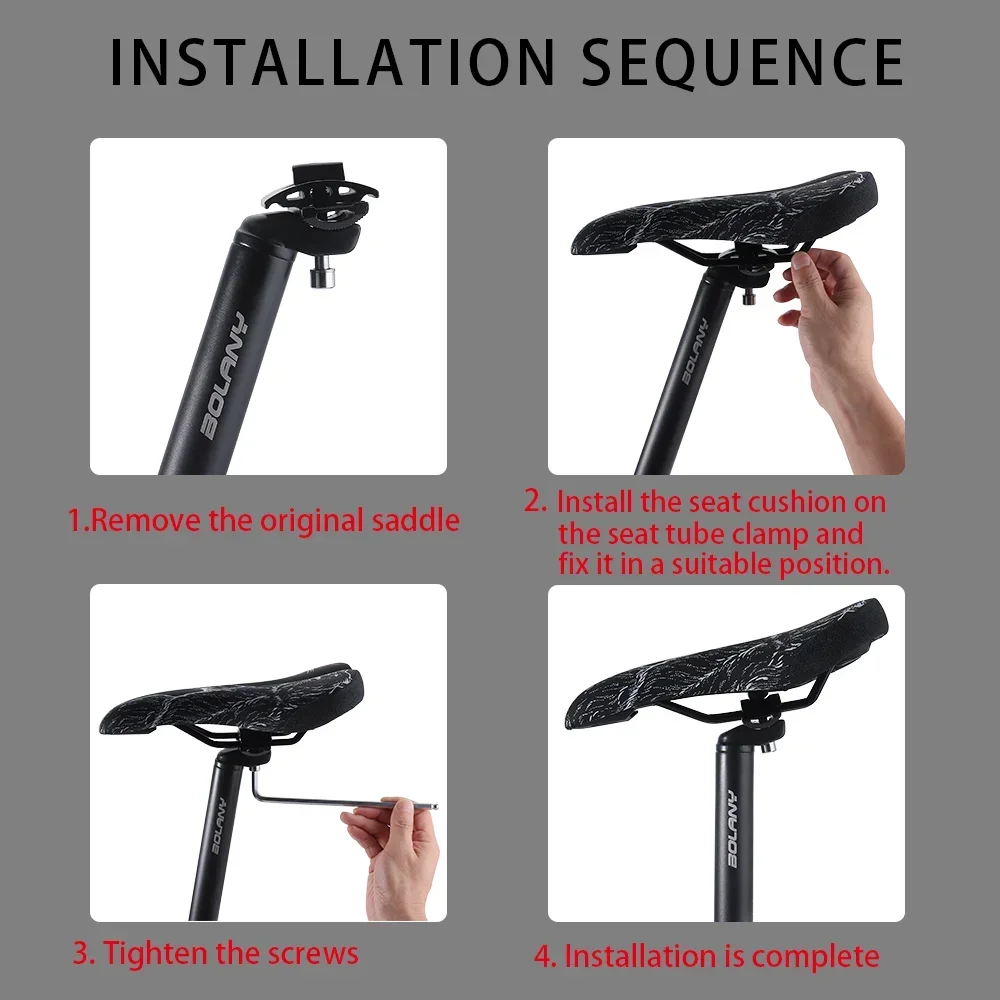 INSTALLATION SEQUENCE

BOLANY

1.Remove the original saddle

BOLANY

2. Install the seat cushion on the seat tube clamp and fix it in a suitable position.

BOLANY

3. Tighten the screws

BOLANY

4. Installation is complete