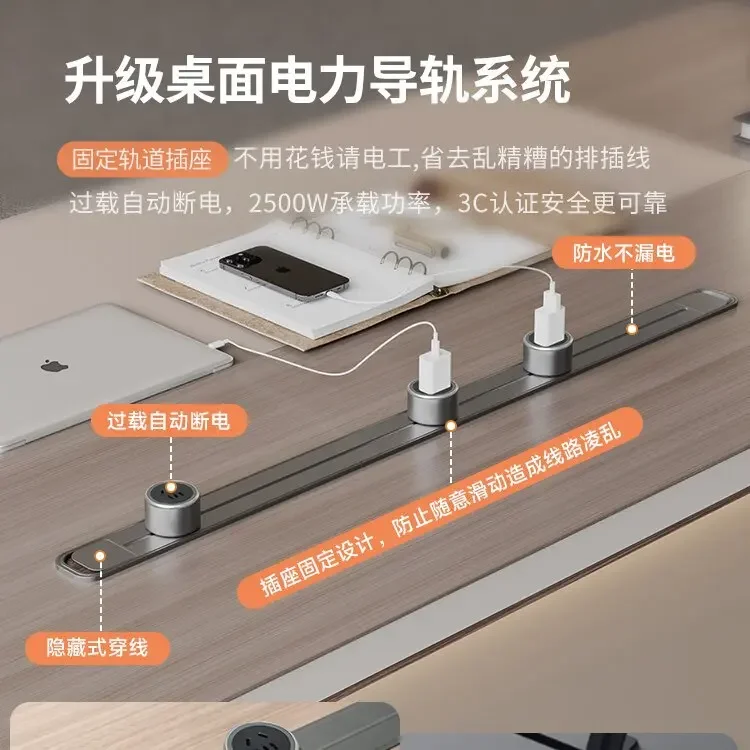 升级桌面电力导轨系统

固定轨道插座 不用花钱请电工,省去乱精糟的排插线

过载自动断电，2500W承载功率，3C认证安全更可靠

防水不漏电

过载自动断电

插座固定设计，防止随意滑动造成线路凌乱

隐藏式穿线