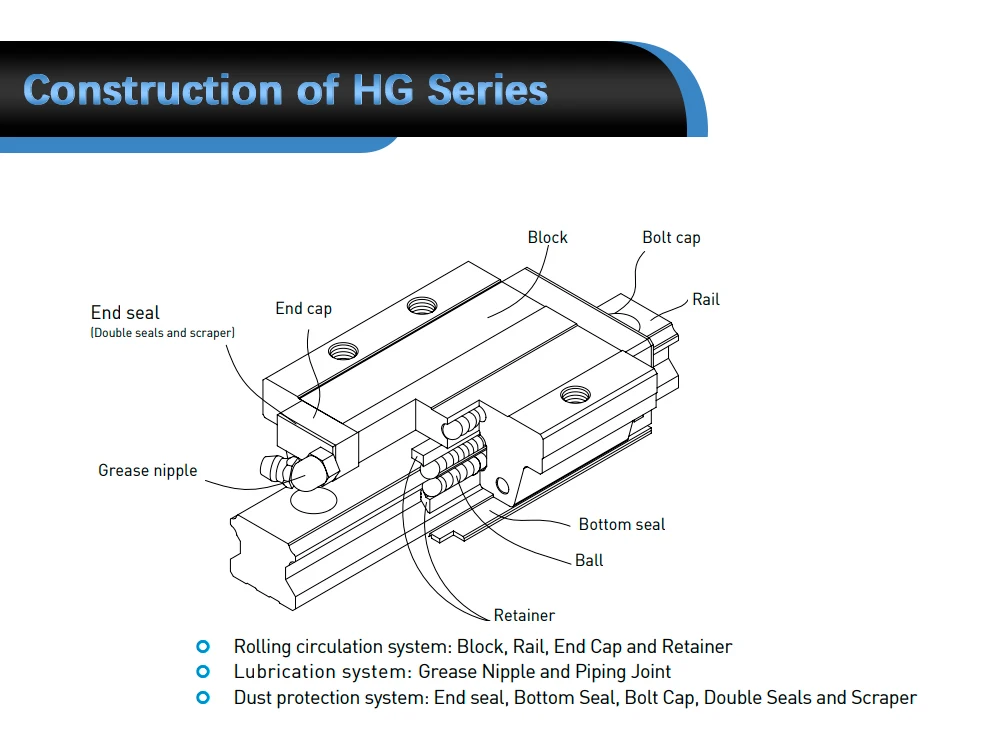 Construction of HG Series

Block
Bolt cap
Rail
End seal
(Double seals and scraper)
End cap
Grease nipple
Bottom seal
Ball
Retainer

Rolling circulation system: Block, Rail, End Cap and Retainer
Lubrication system: Grease Nipple and Piping Joint
Dust protection system: End seal, Bottom Seal, Bolt Cap, Double Seals and Scraper