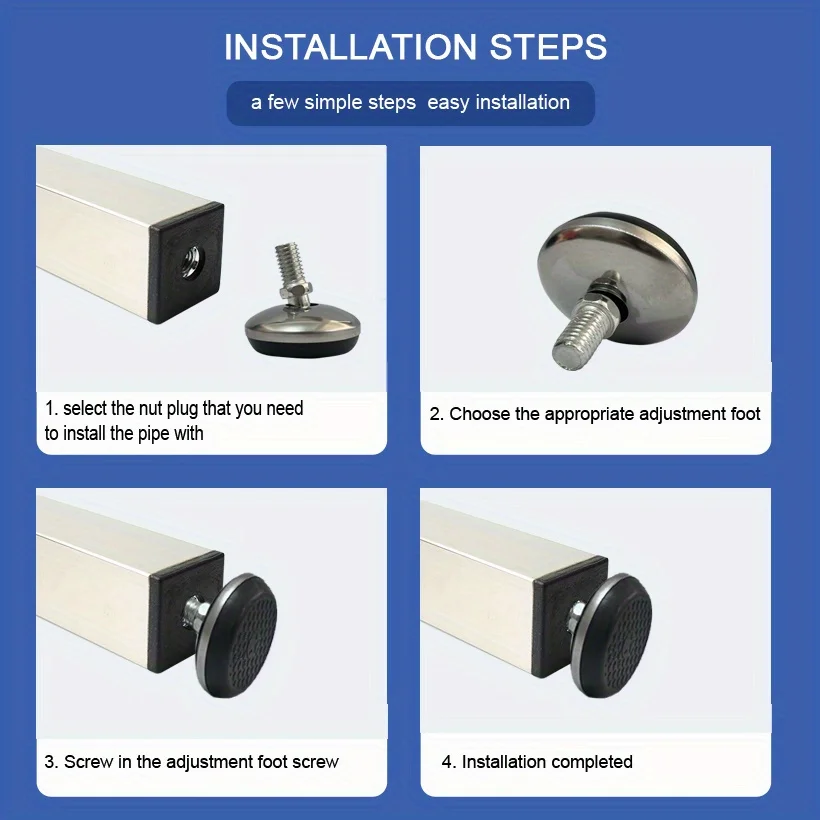 INSTALLATION STEPS

a few simple steps easy installation

1. select the nut plug that you need to install the pipe with

2. Choose the appropriate adjustment foot

3. Screw in the adjustment foot screw

4. Installation completed