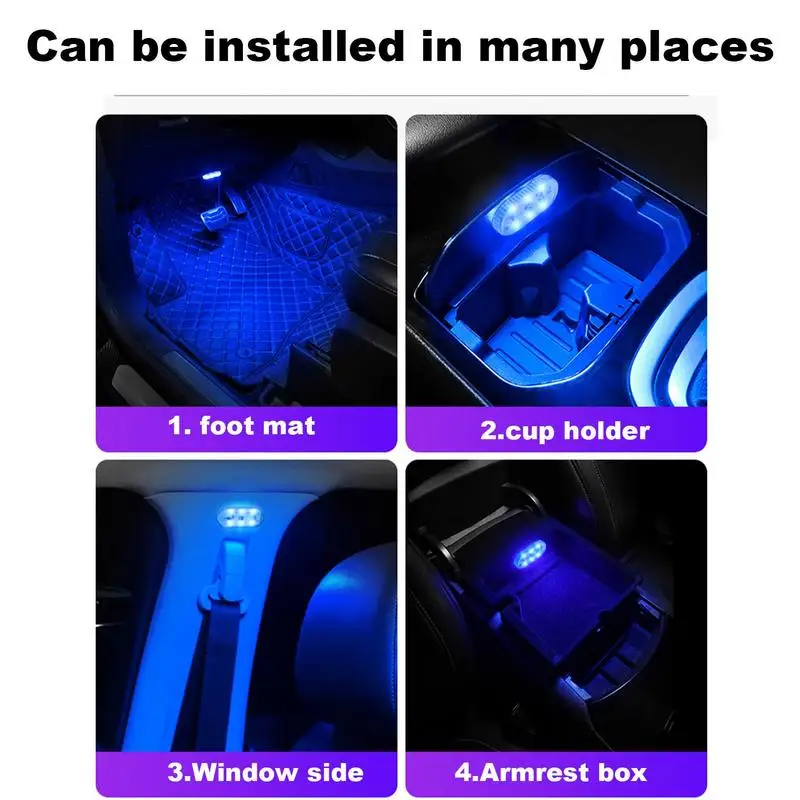 Can be installed in many places

1. foot mat

2.cup holder

3.Window side

4.Armrest box