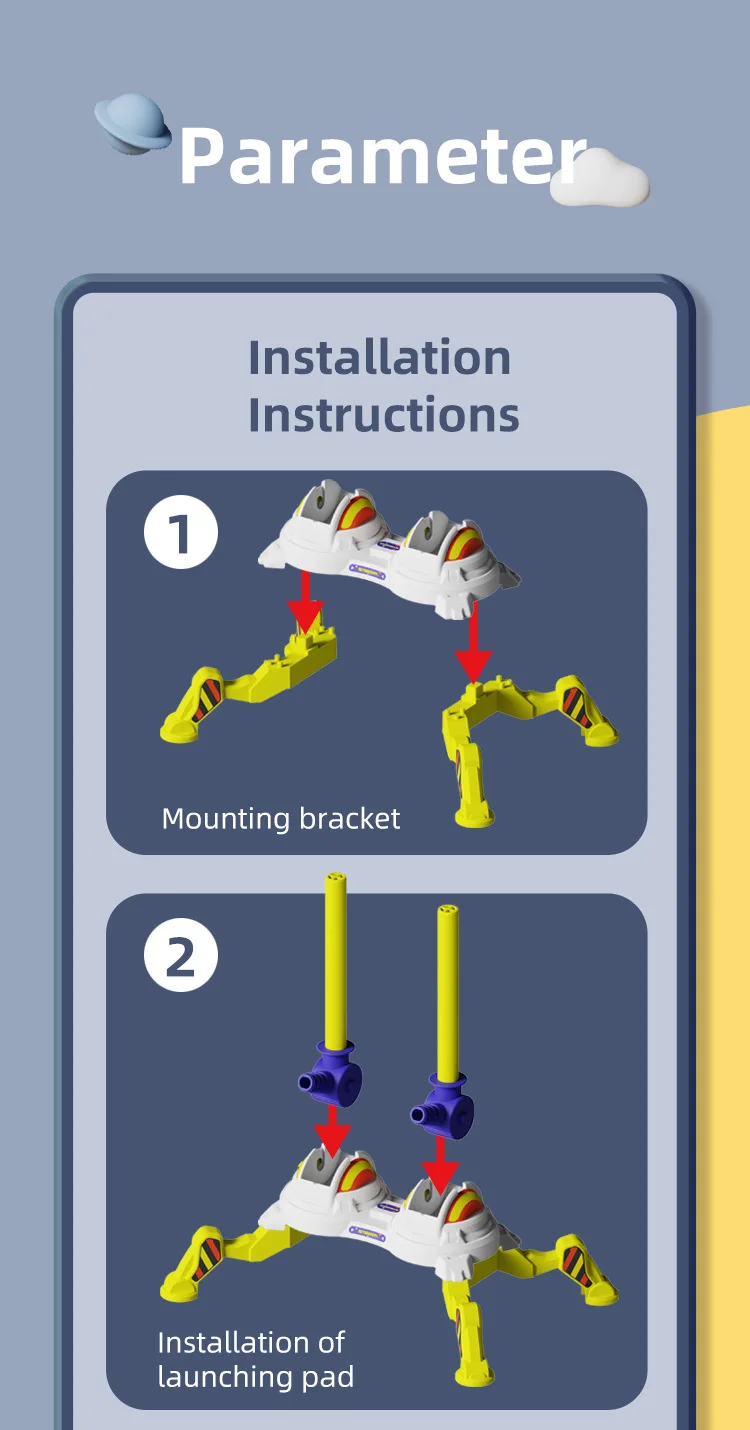 Parameter

Installation Instructions

1

Mounting bracket

2

Installation of launching pad