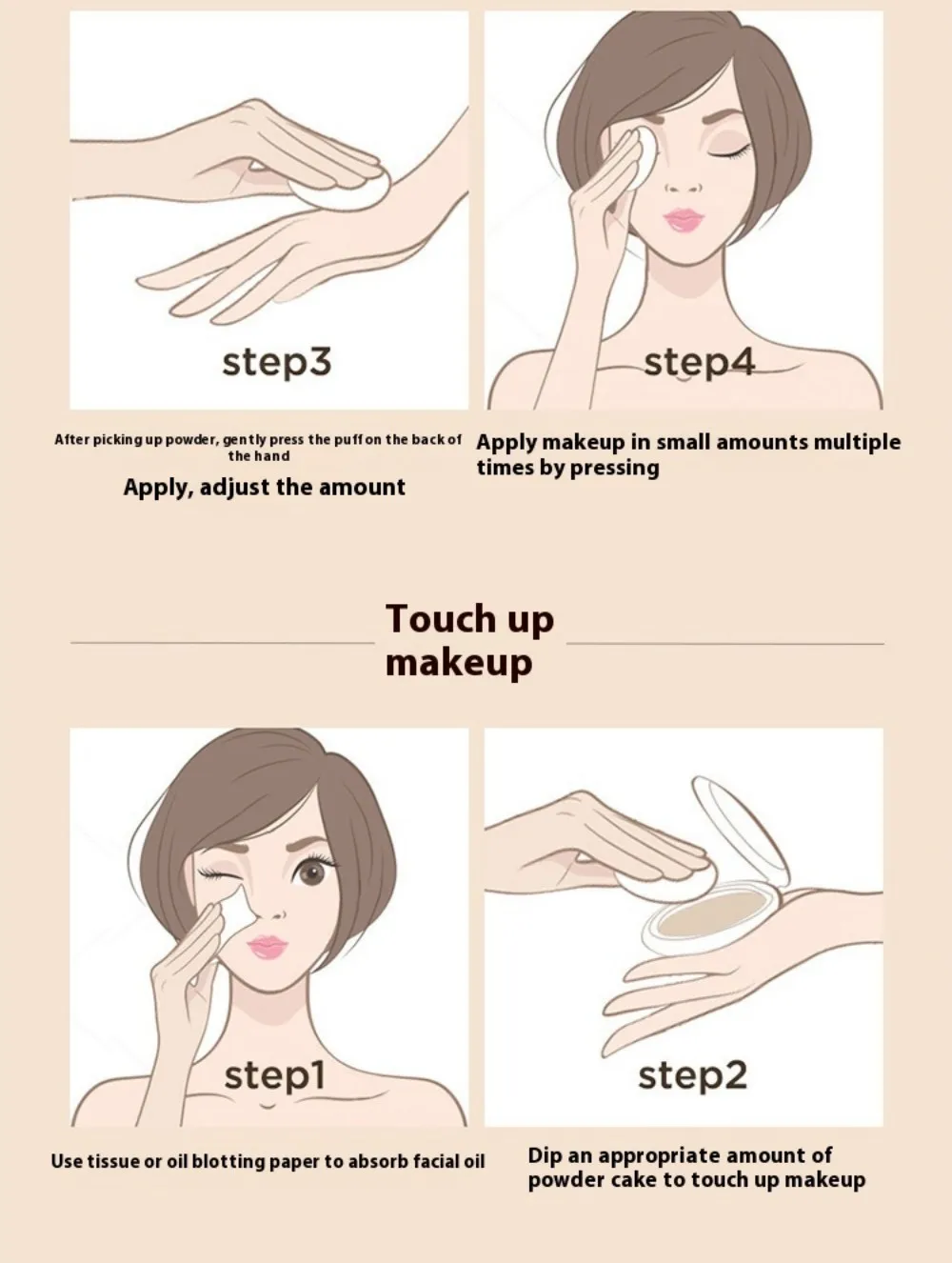 step3

After picking up powder, gently press the puff on the back of the hand

Apply, adjust the amount

step4

Apply makeup in small amounts multiple times by pressing

Touch up makeup

step1

Use tissue or oil blotting paper to absorb facial oil

step2

Dip an appropriate amount of powder cake to touch up makeup