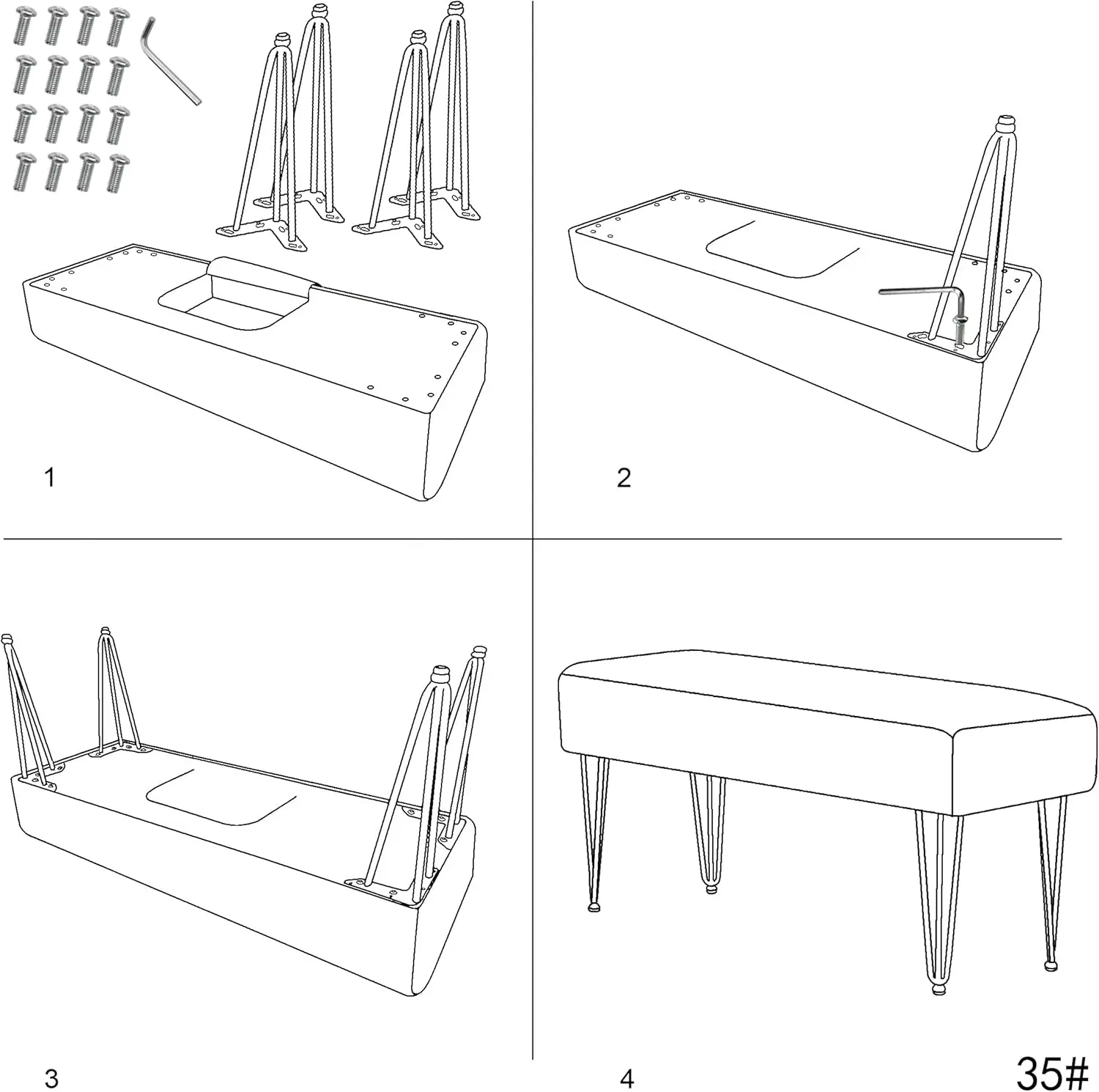 1

2

3

4

35#