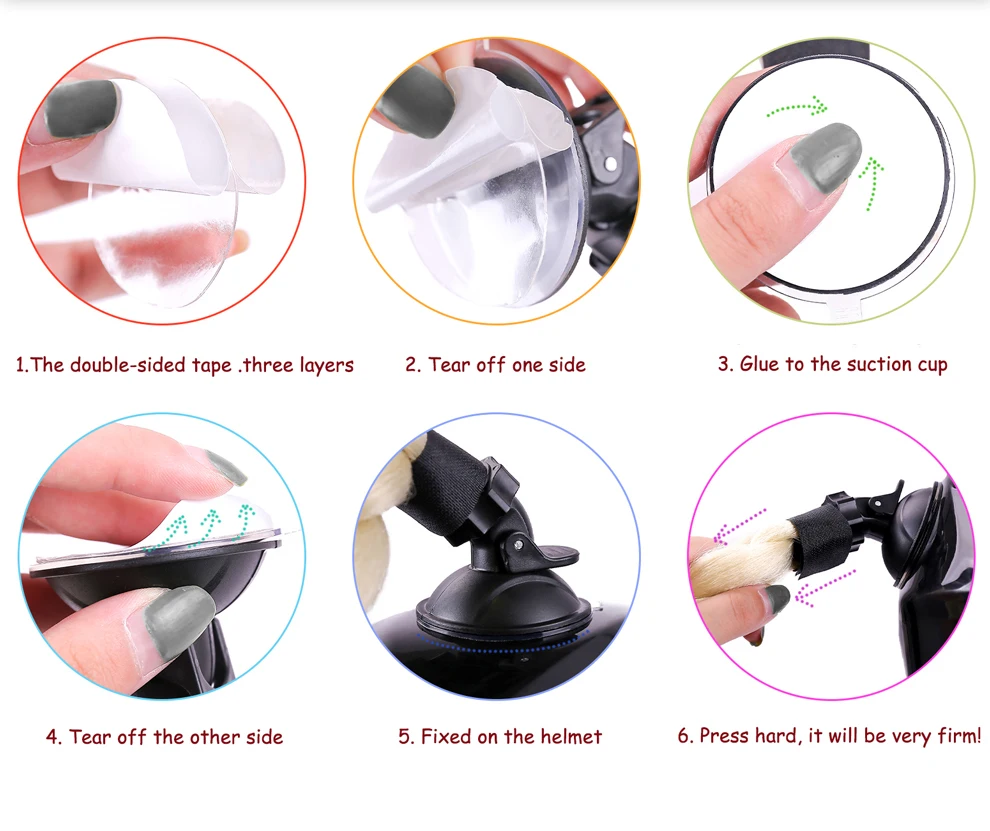 1.The double-sided tape .three layers

2. Tear off one side

3. Glue to the suction cup

4. Tear off the other side

5. Fixed on the helmet

6. Press hard, it will be very firm!