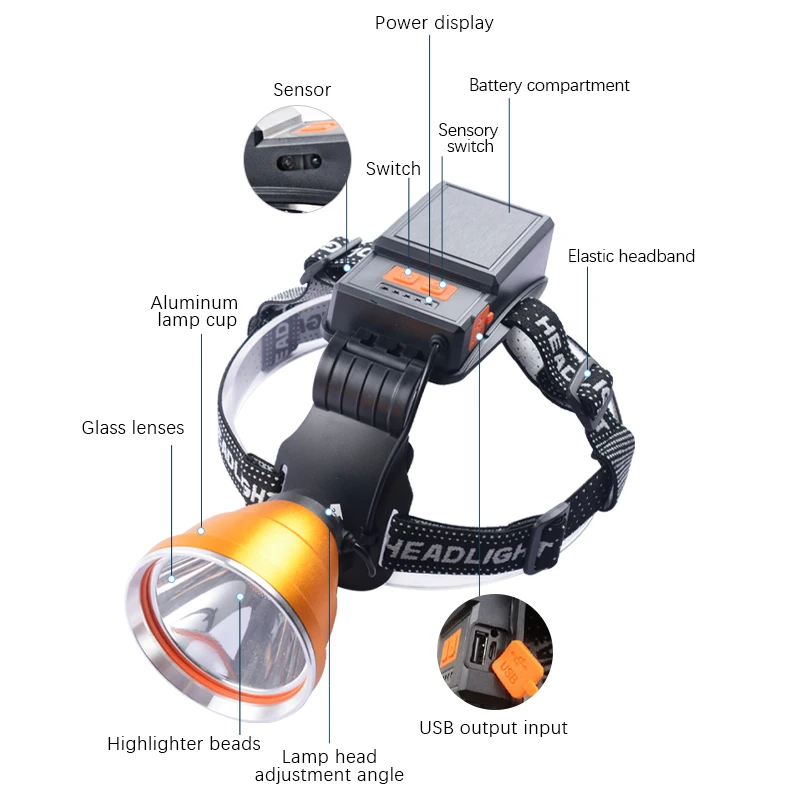 Power display

Sensor

Battery compartment

Sensory switch

Switch

Elastic headband

Aluminum lamp cup

Glass lenses

HEADLIGHT

HEADLIGHT

HEADLIGHT

USB

Highlighter beads

Lamp head adjustment angle

USB output input