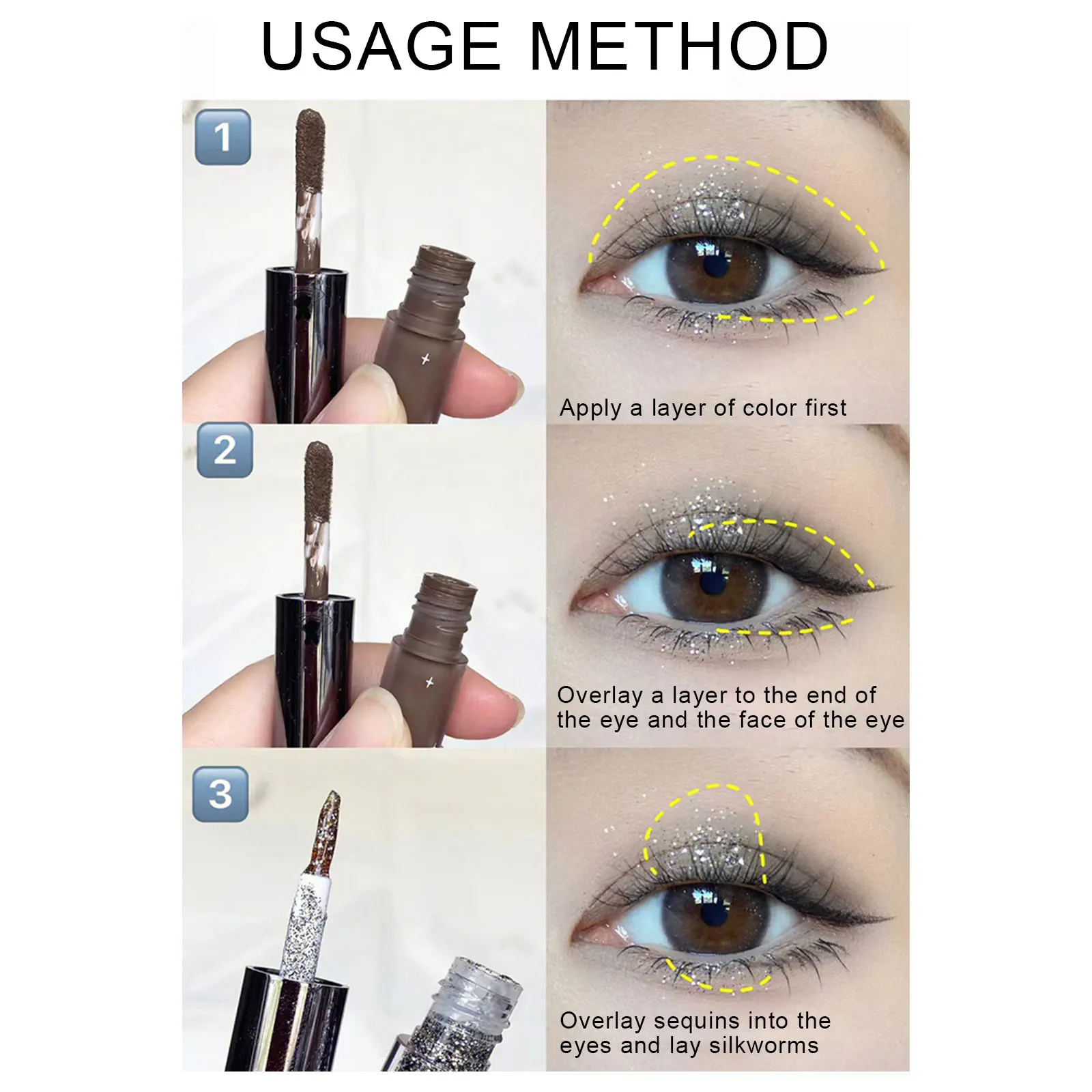 USAGE METHOD

1

Apply a layer of color first

2

Overlay a layer to the end of the eye and the face of the eye

3

Overlay sequins into the eyes and lay silkworms