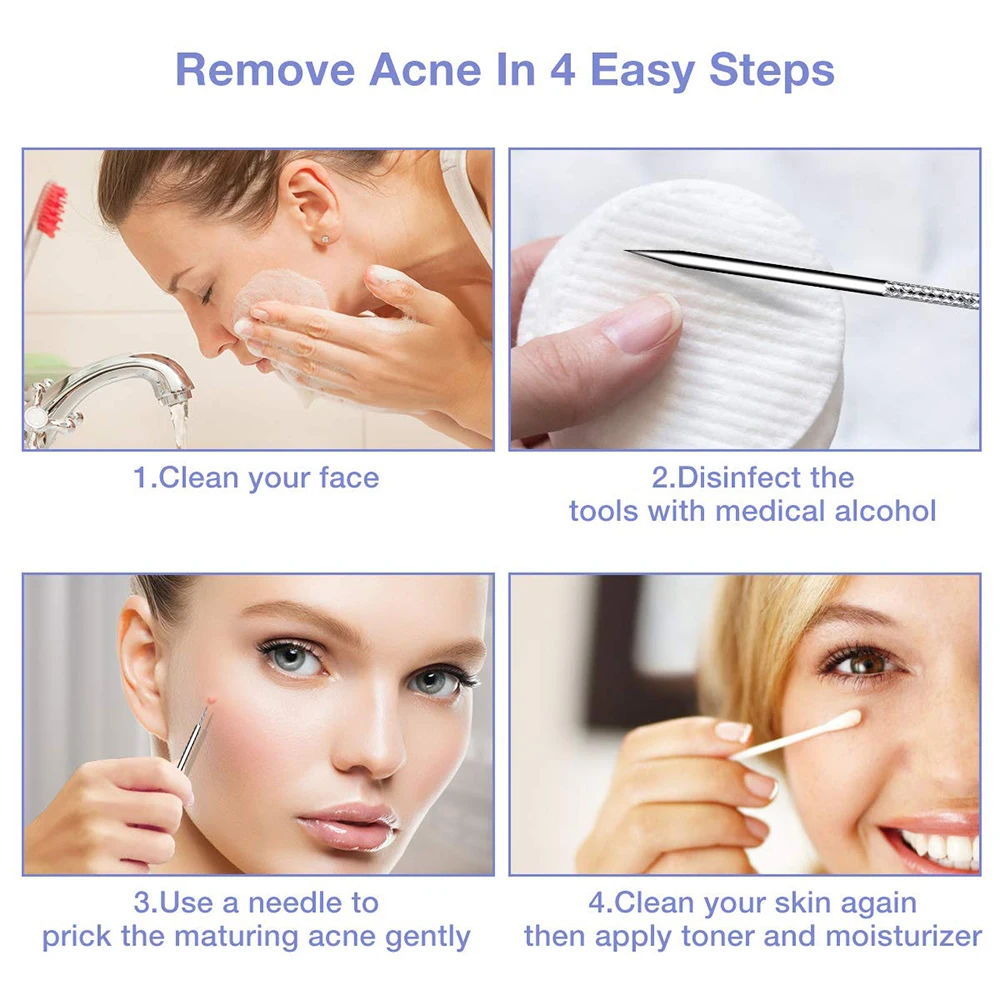 Remove Acne In 4 Easy Steps

1.Clean your face

2.Disinfect the tools with medical alcohol

3.Use a needle to prick the maturing acne gently

4.Clean your skin again then apply toner and moisturizer