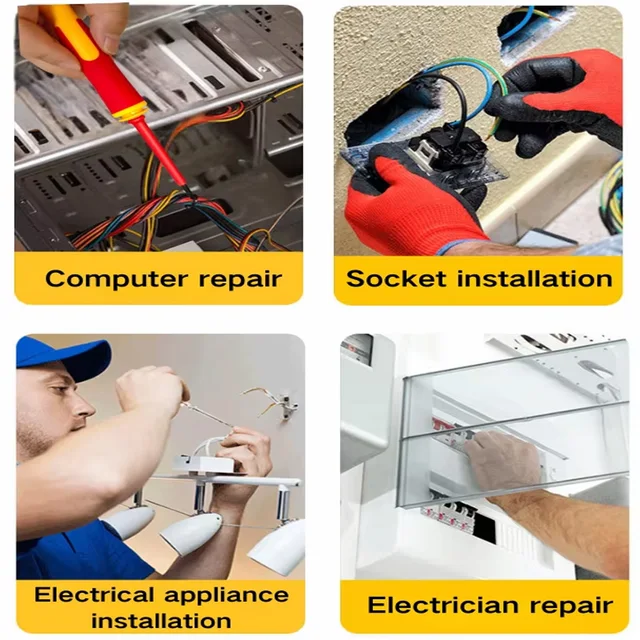 Computer repair

Socket installation

Electrical appliance installation

Electrician repair