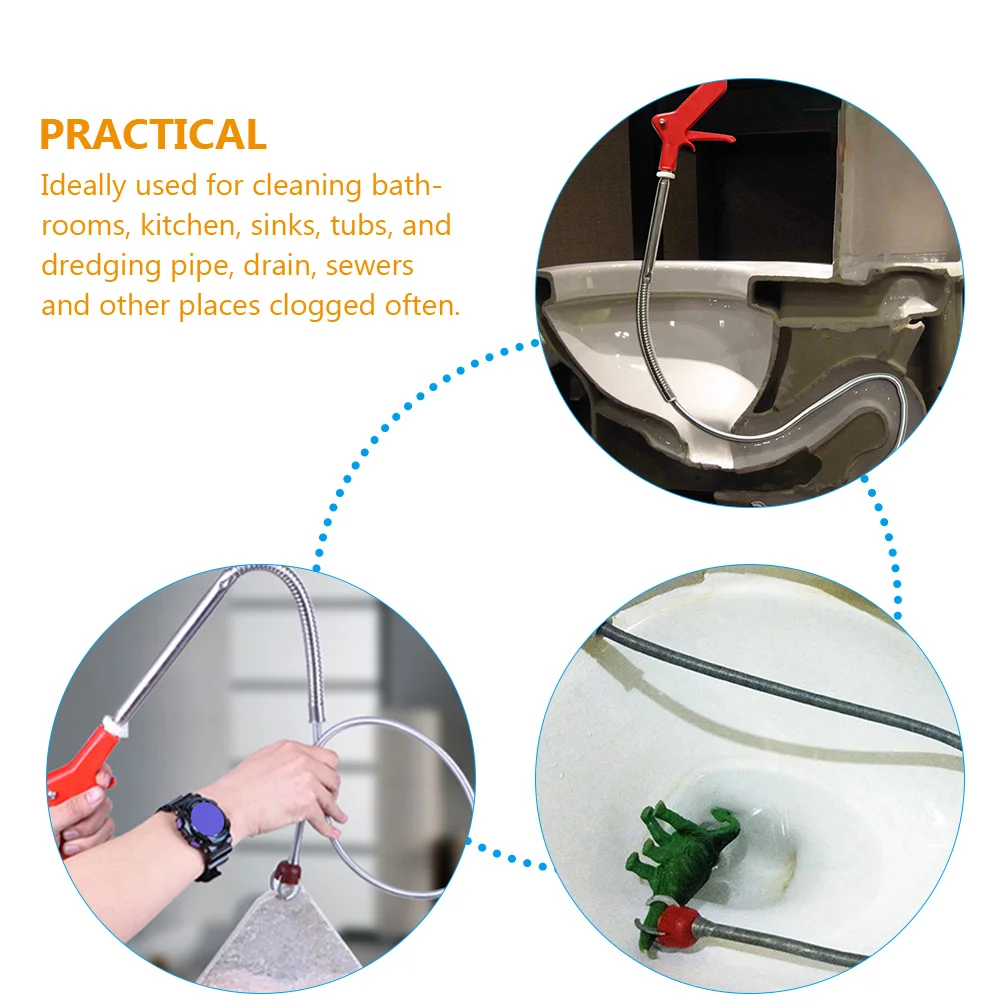 PRACTICAL

Ideally used for cleaning bathrooms, kitchen, sinks, tubs, and dredging pipe, drain, sewers and other places clogged often.