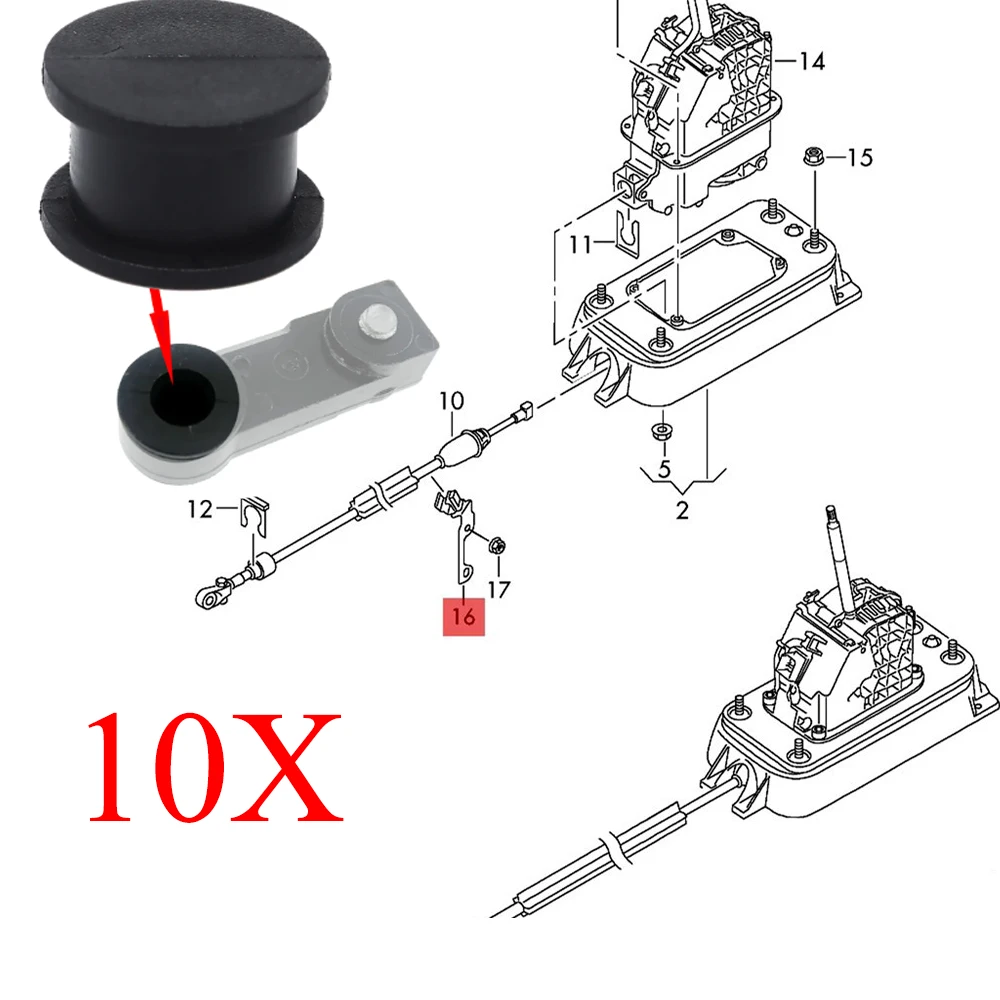 14
15
11
10
5
2
12
17
16
10X