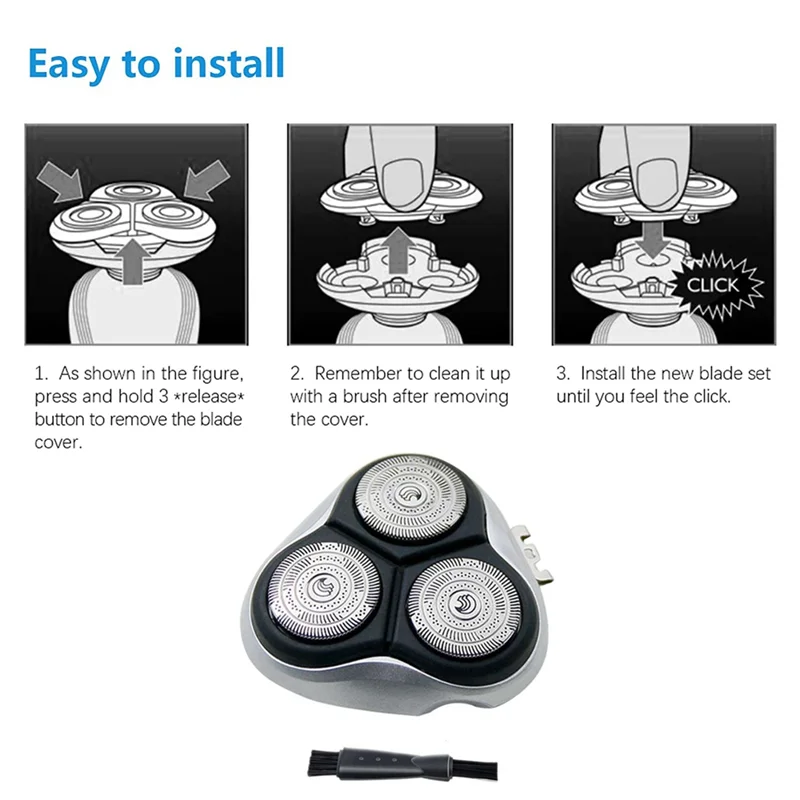 Easy to install

CLICK

1. As shown in the figure, press and hold 3 *release* button to remove the blade cover.

2. Remember to clean it up with a brush after removing the cover.

3. Install the new blade set until you feel the click.