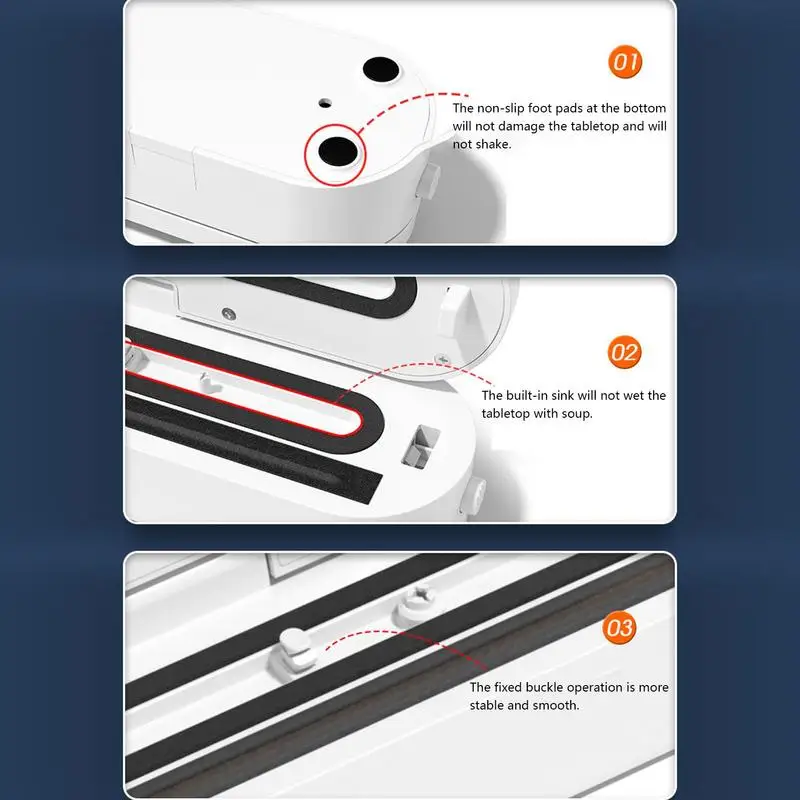 01

The non-slip foot pads at the bottom will not damage the tabletop and will not shake.

02

The built-in sink will not wet the tabletop with soup.

03

The fixed buckle operation is more stable and smooth.