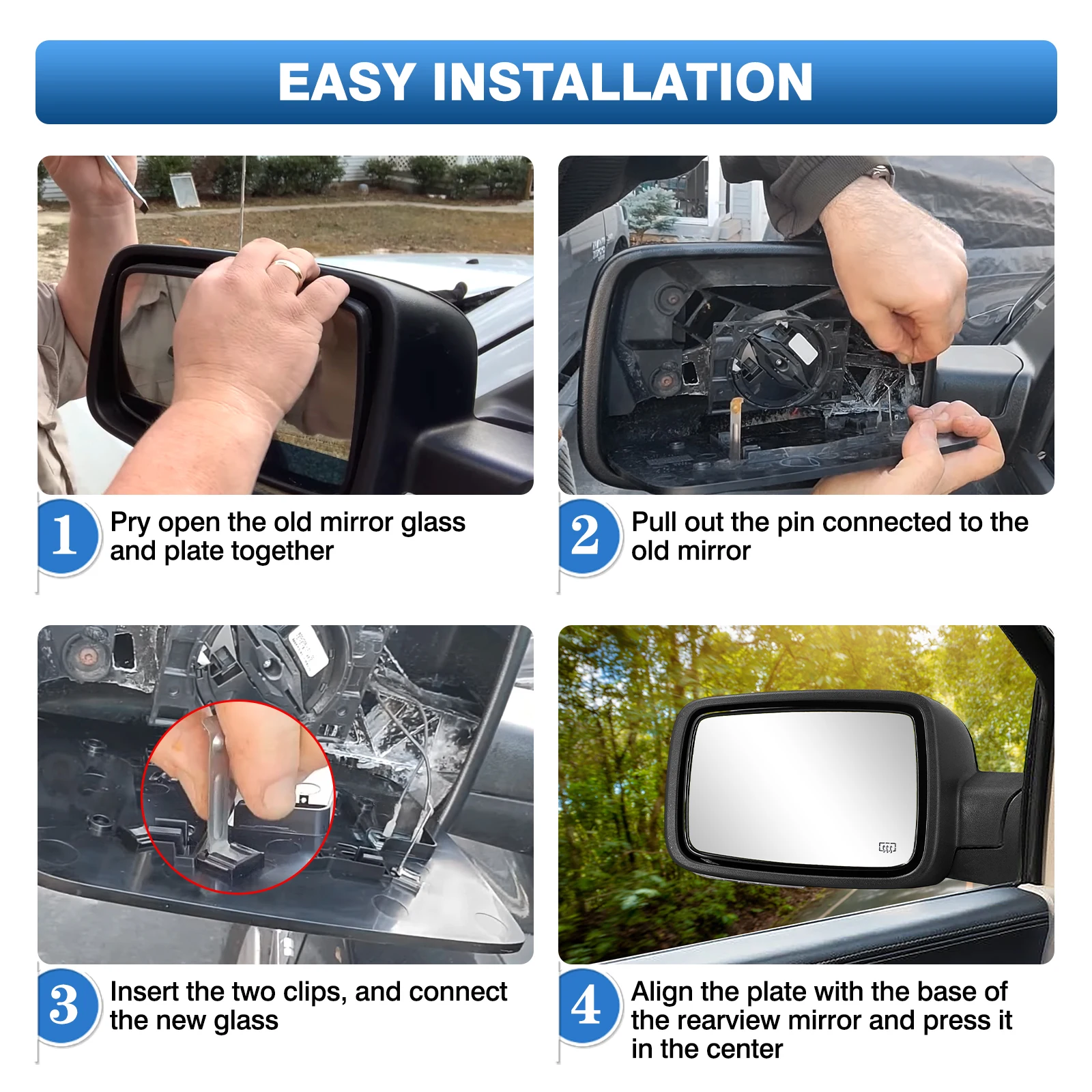 EASY INSTALLATION

1 Pry open the old mirror glass and plate together

2 Pull out the pin connected to the old mirror

3 Insert the two clips, and connect the new glass

4 Align the plate with the base of the rearview mirror and press it in the center