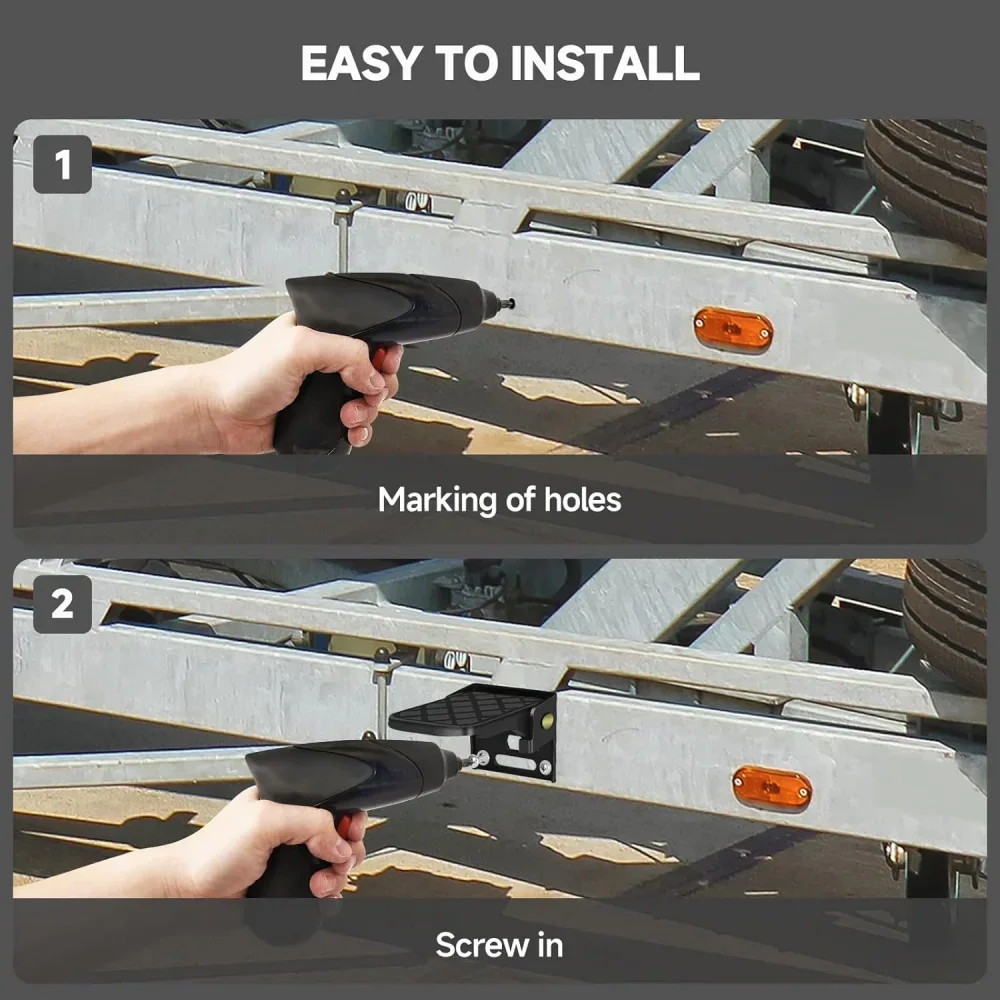 EASY TO INSTALL

1

Marking of holes

2

Screw in