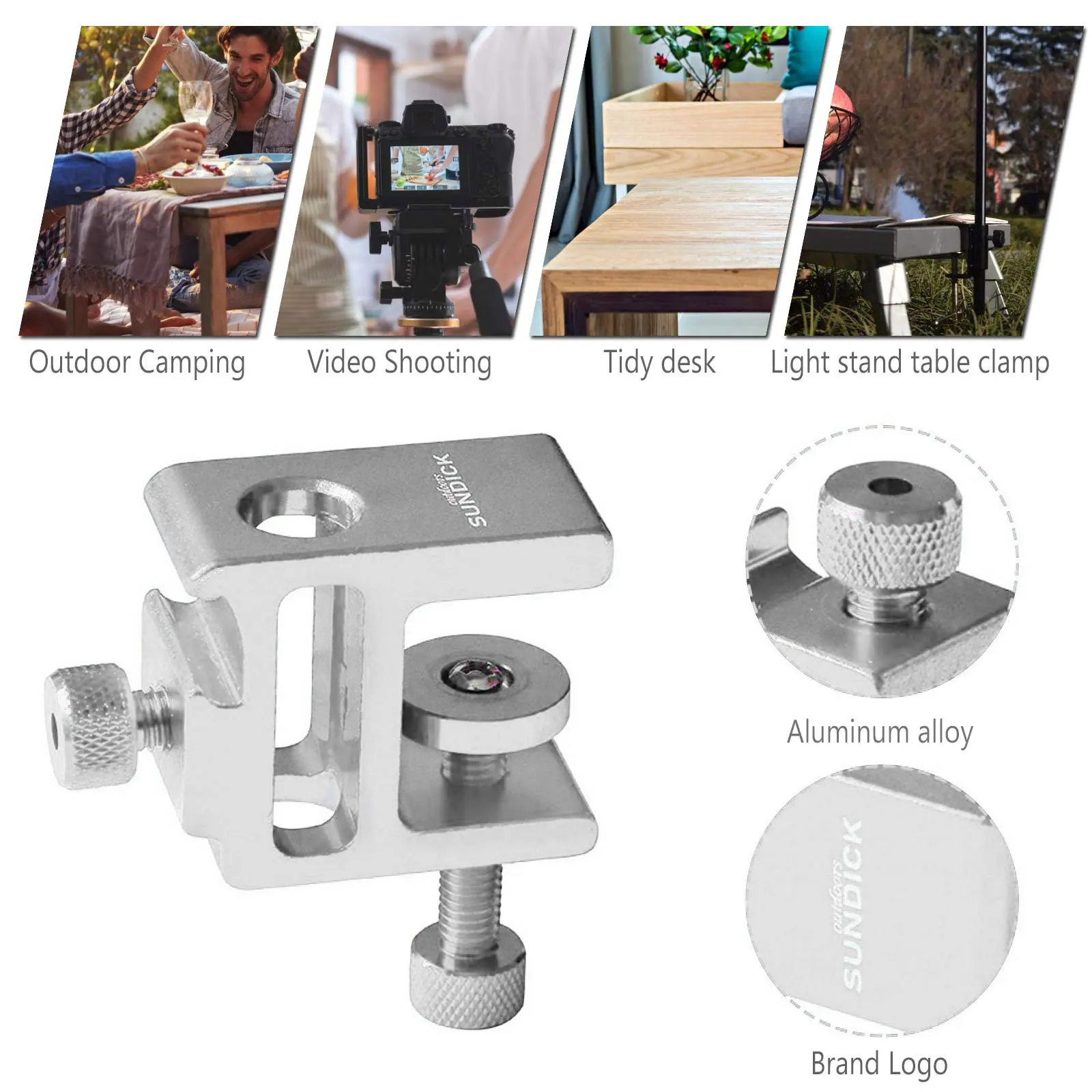 Outdoor Camping

Video Shooting

Tidy desk

Light stand table clamp

outdoors SUNDICK

Aluminum alloy

outdoors SUNDICK

Brand Logo